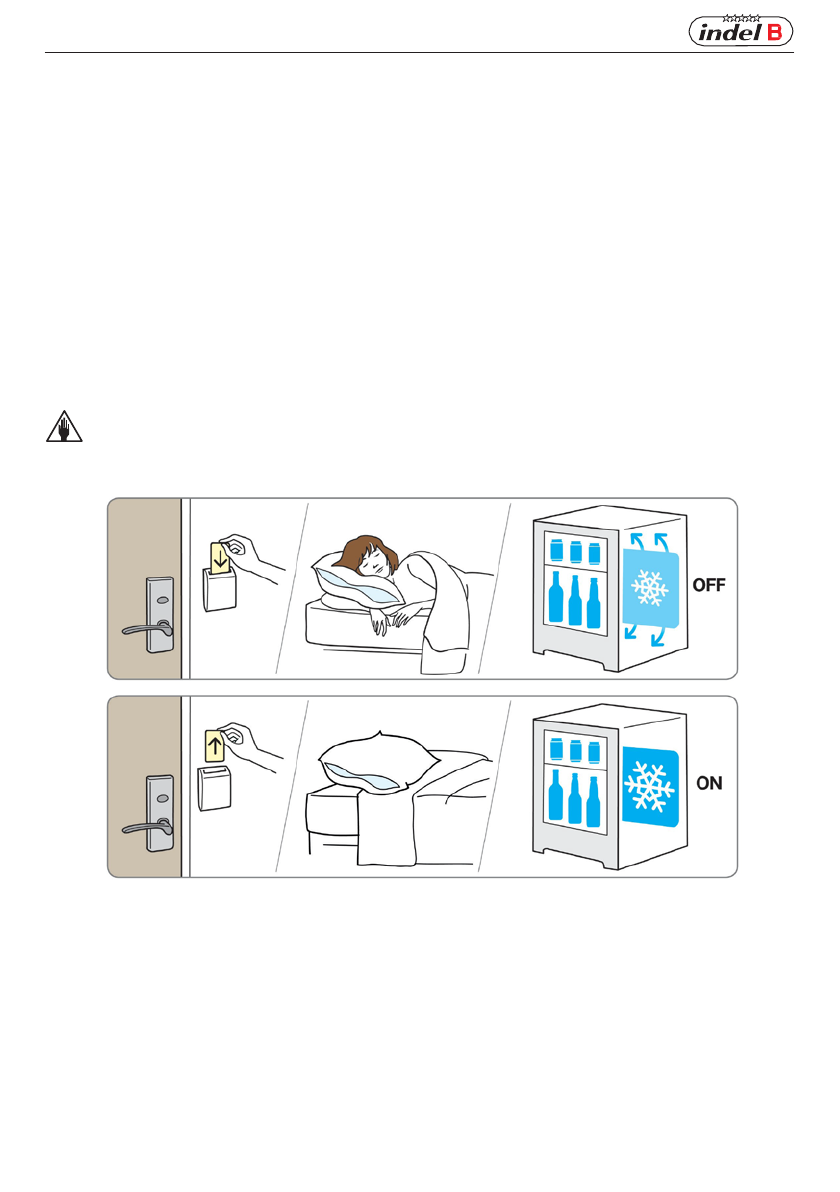 indel B

OFF

ON