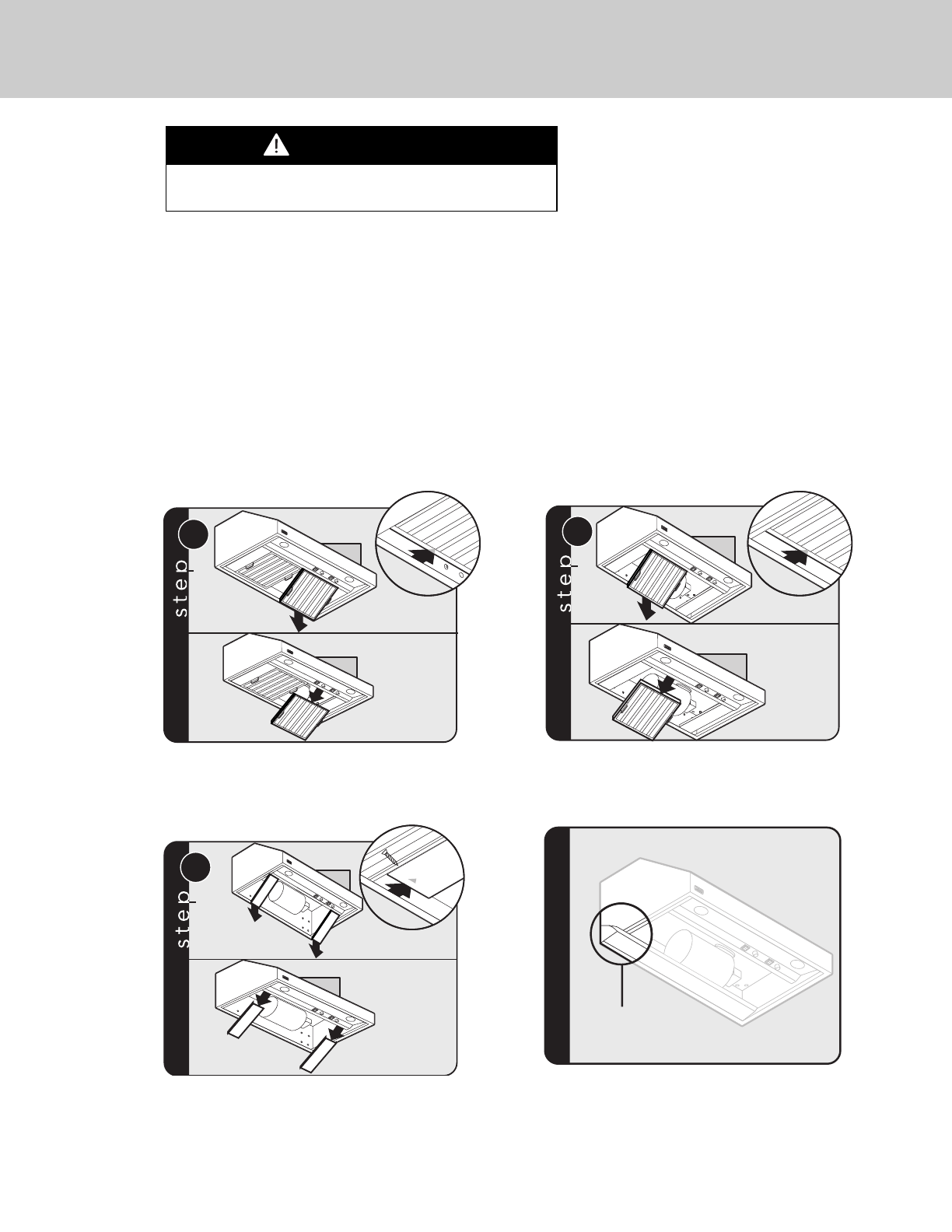 step

step

step