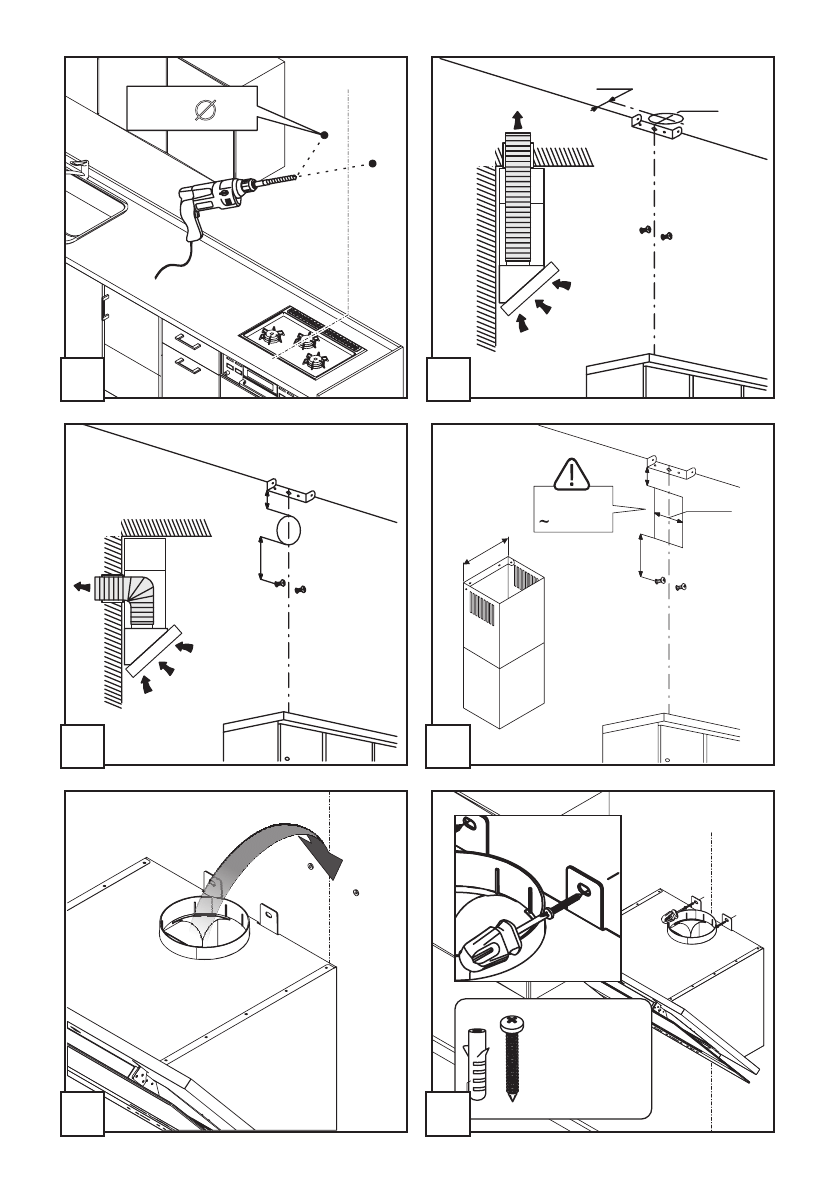 $\varnothing$

~