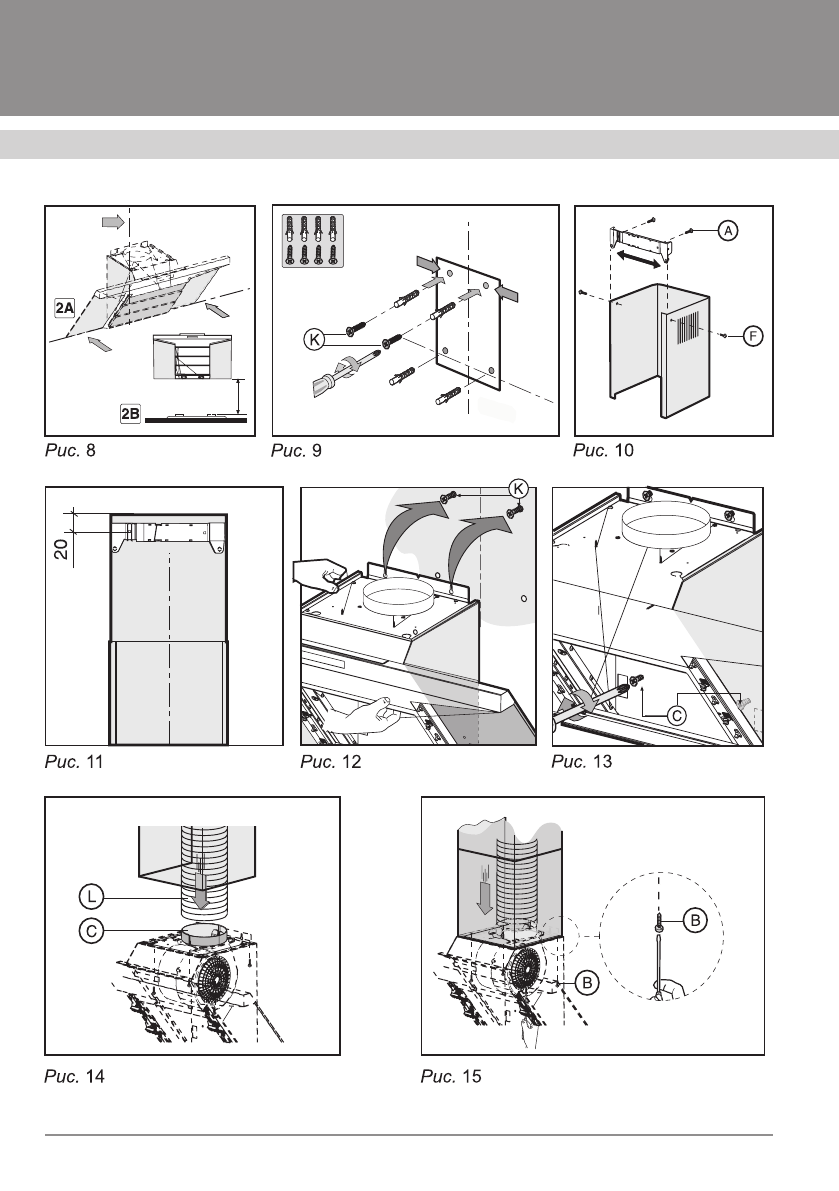 2A

2B

Рис. 8

K

Рис. 9

A

F

Рис. 10

20

Рис. 11

K

Рис. 12

C

Рис. 13

L

C

Рис. 14

B

B

Рис. 15