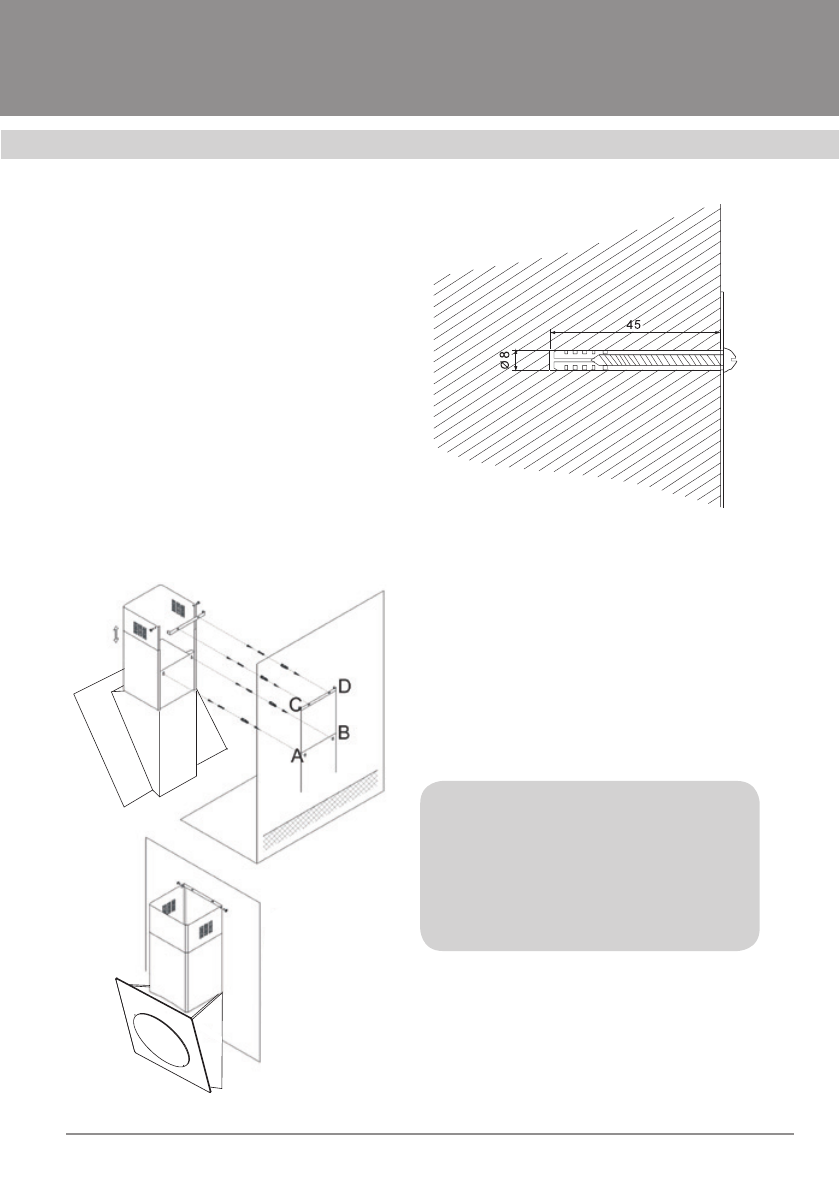 45

Ø 8

D
C
B
A