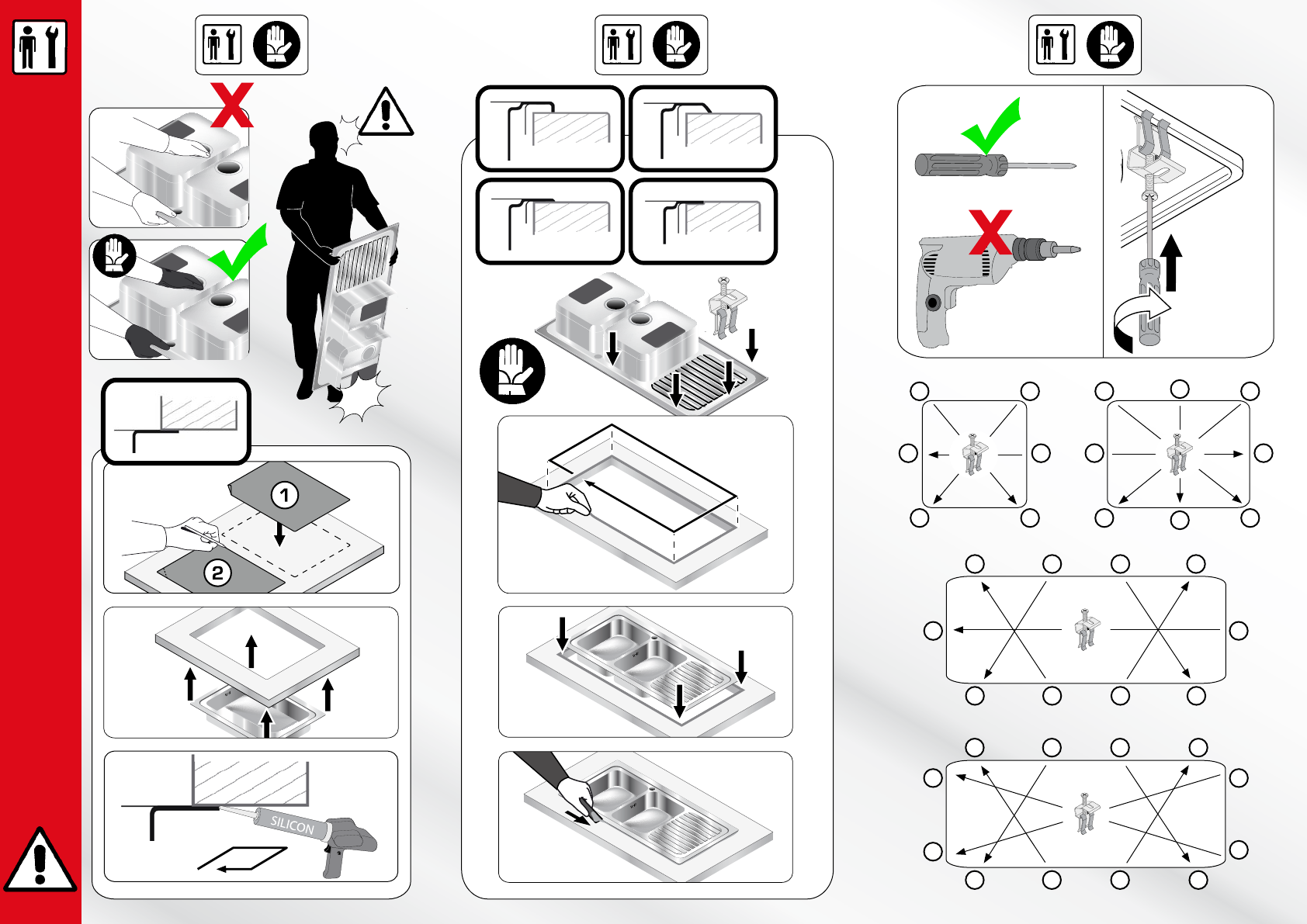 1

2

SILICON