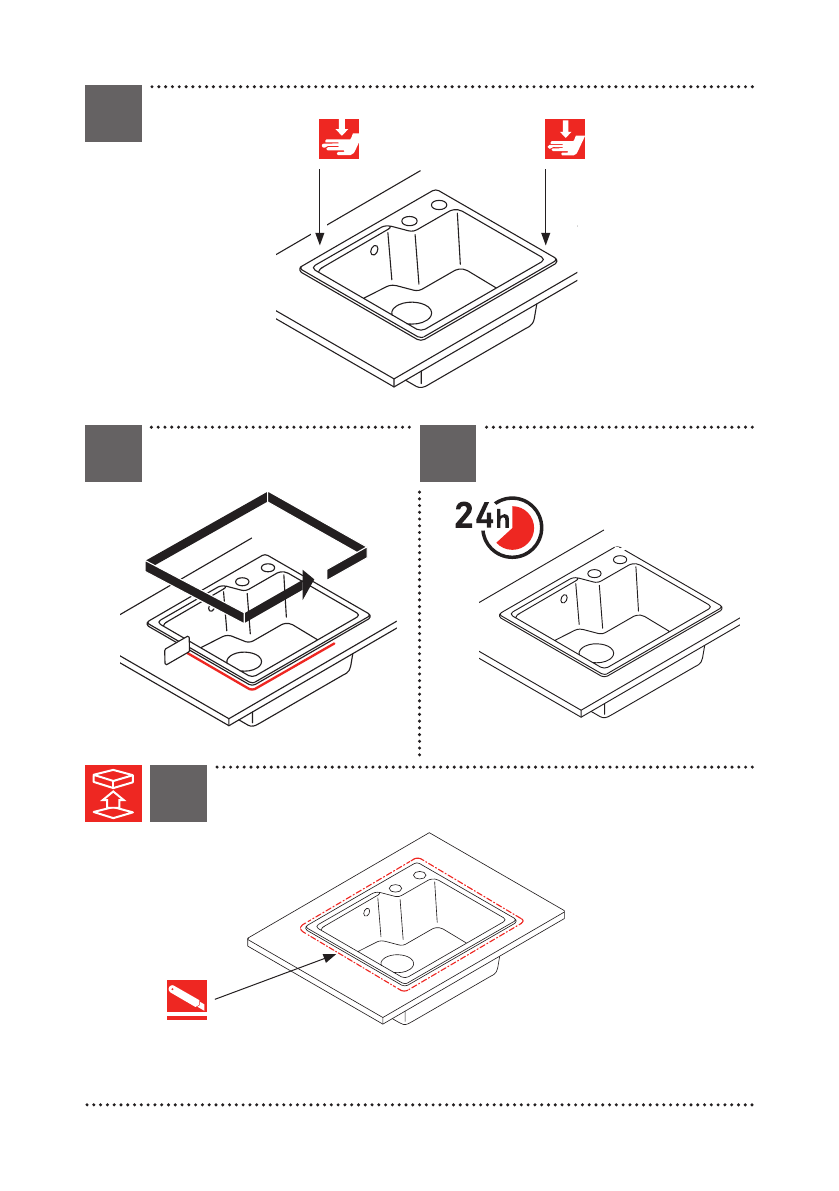 24h