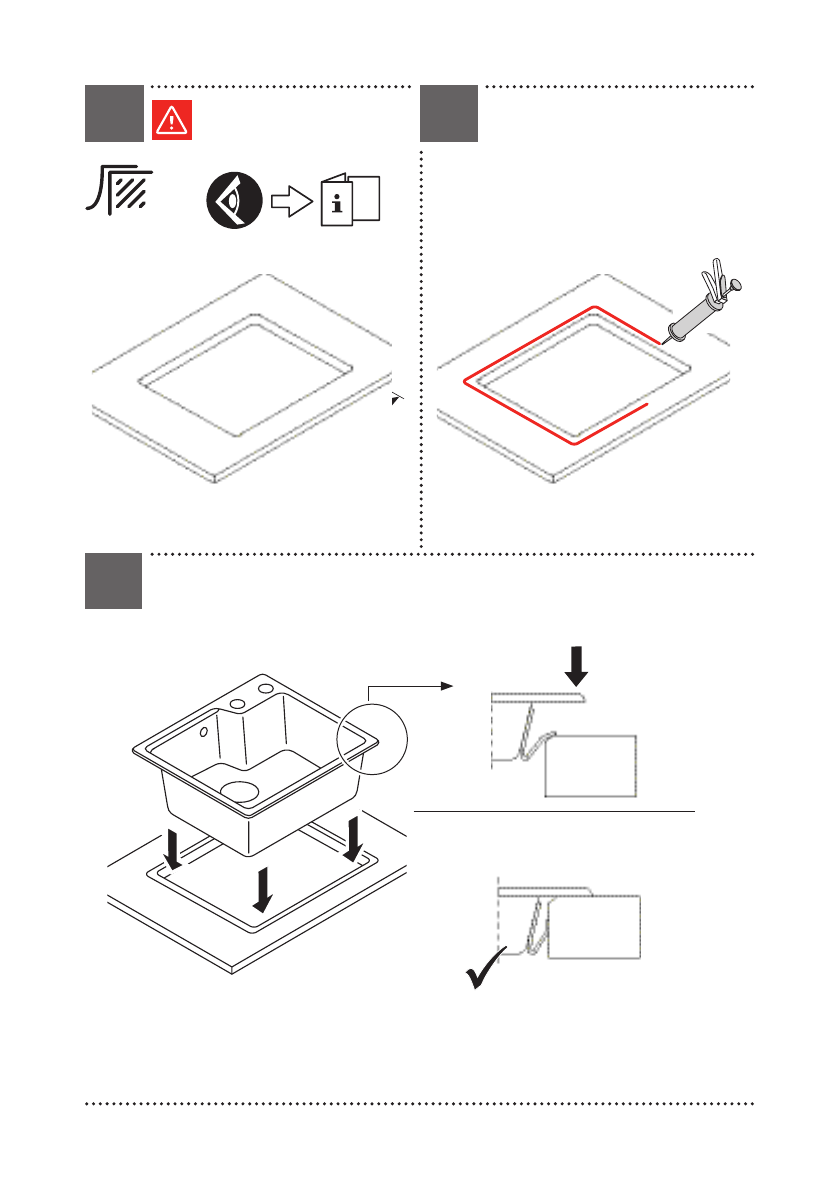 i