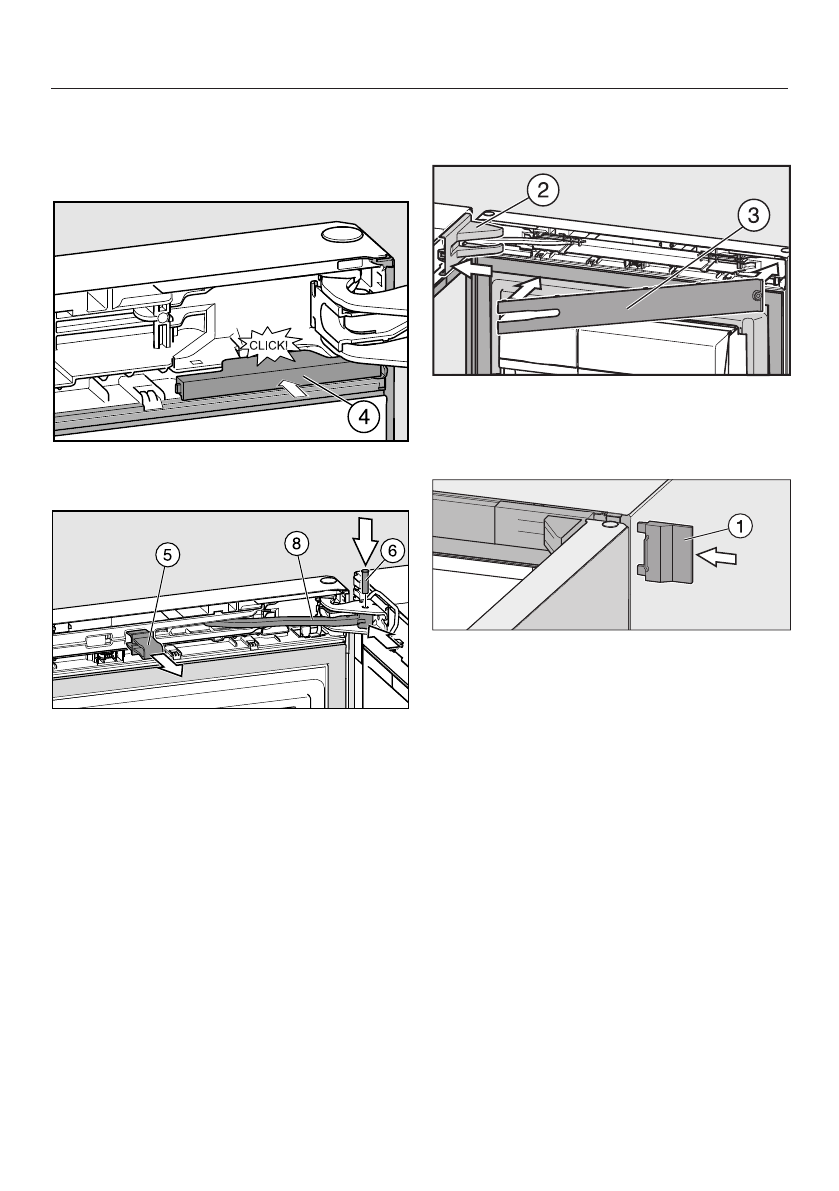 CLICK!

4

5

8

6

2

3

1