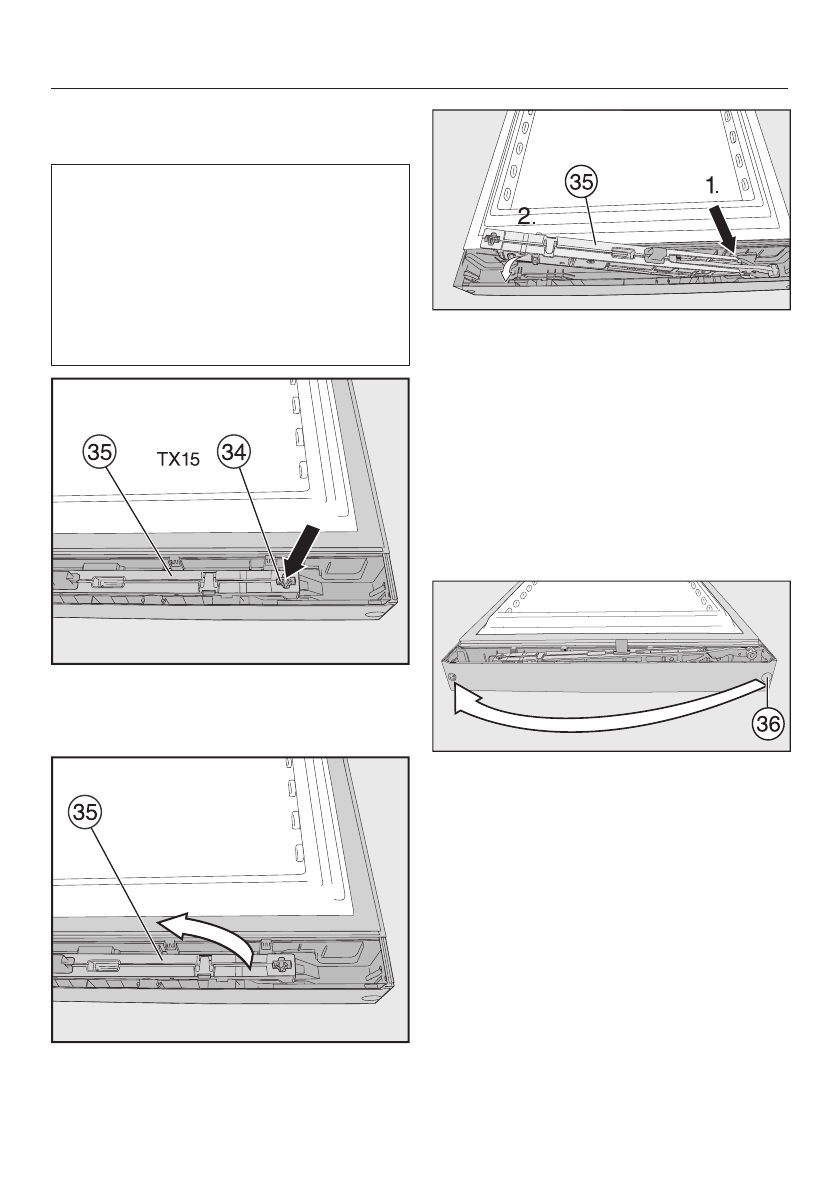 35

TX15

34

35

35

1.

2.

36