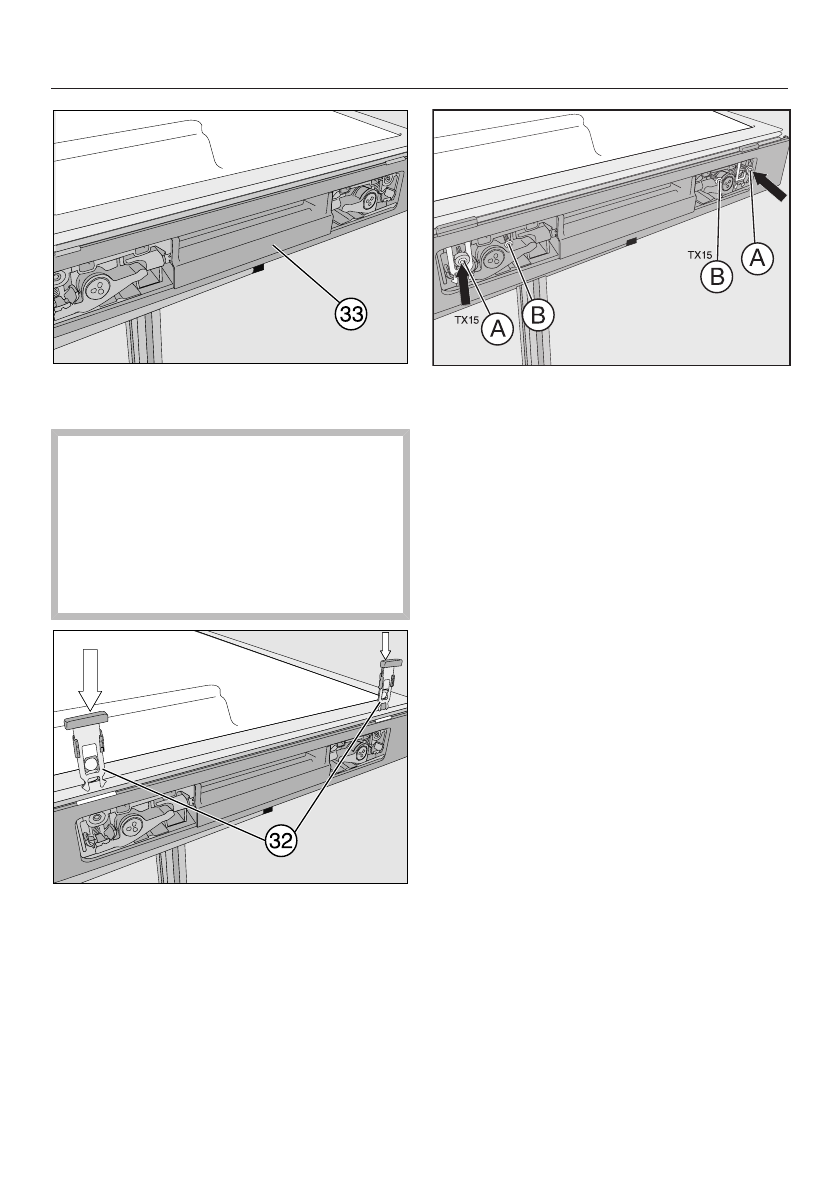 33

TX15
A
B
TX15
B
A

32