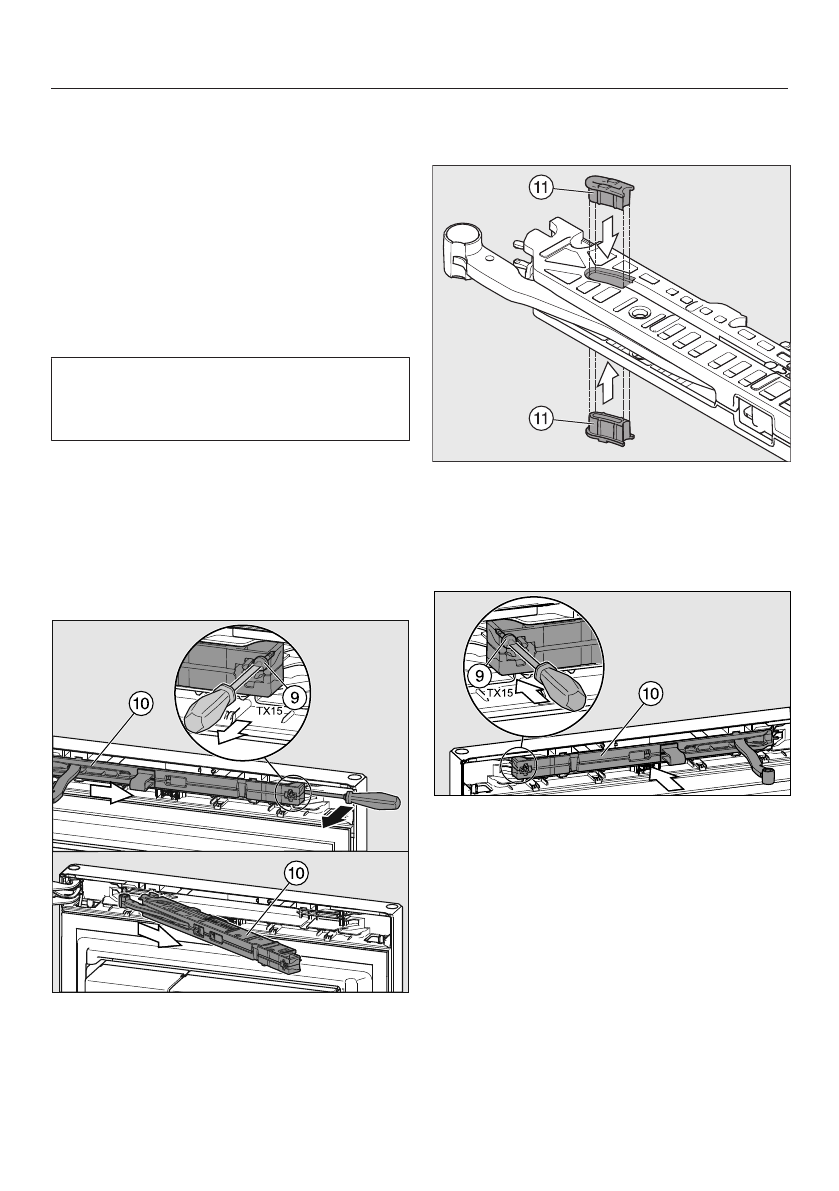 11

11

10

9

TX15

10

9

TX15

10