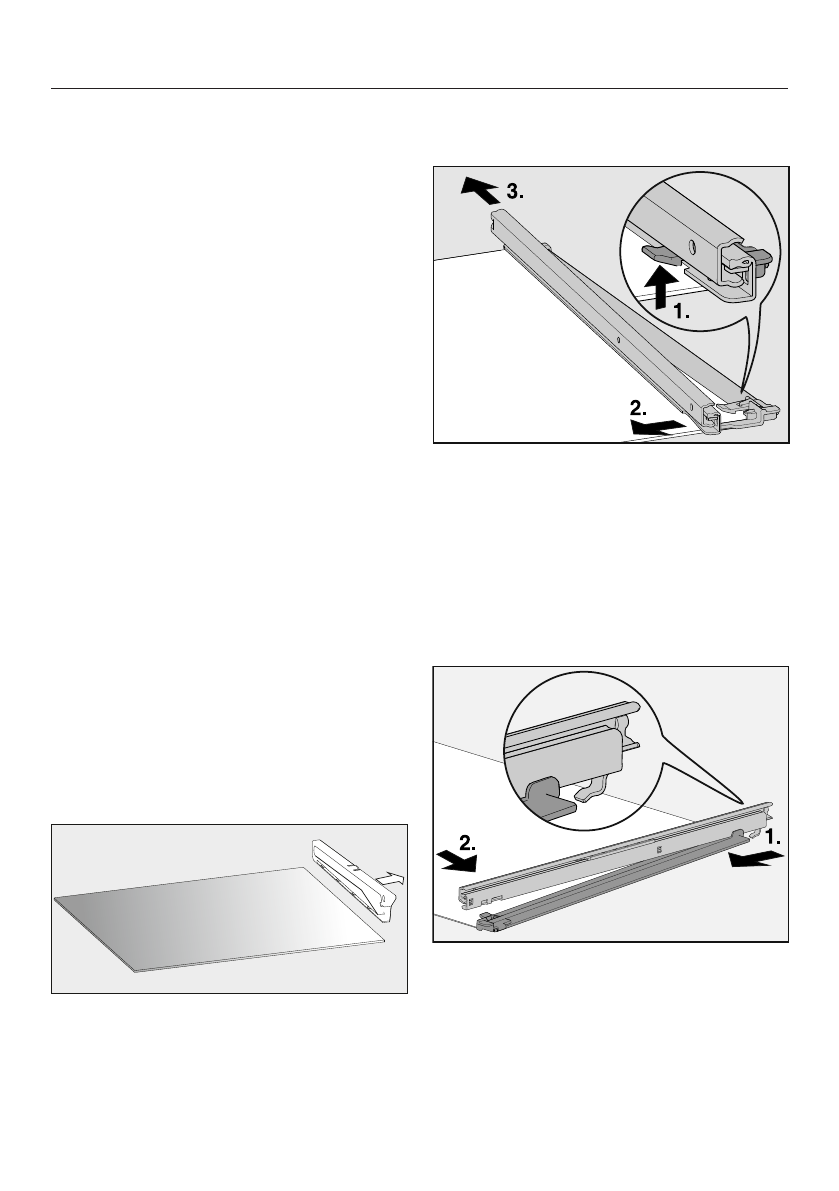 3.

1.

2.

2.

1.