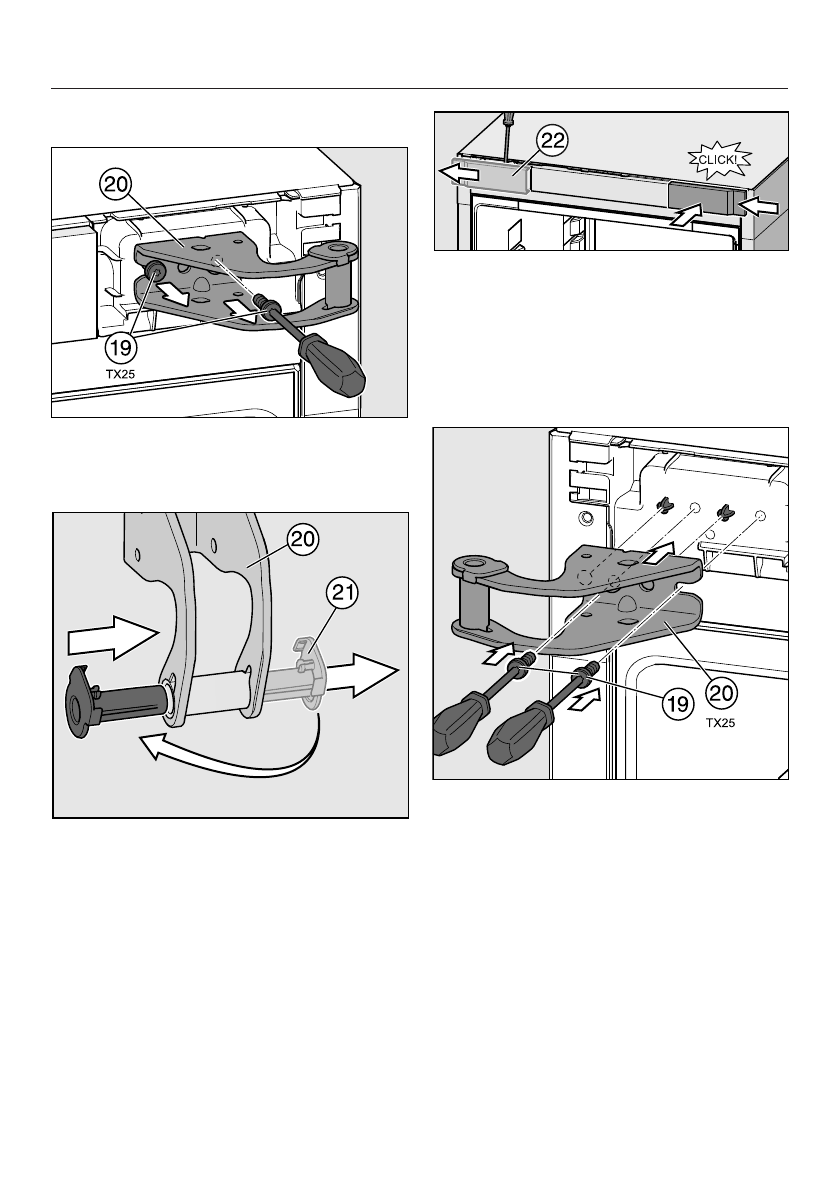 20

19
TX25

20

21

22

CLICK!

19

20
TX25