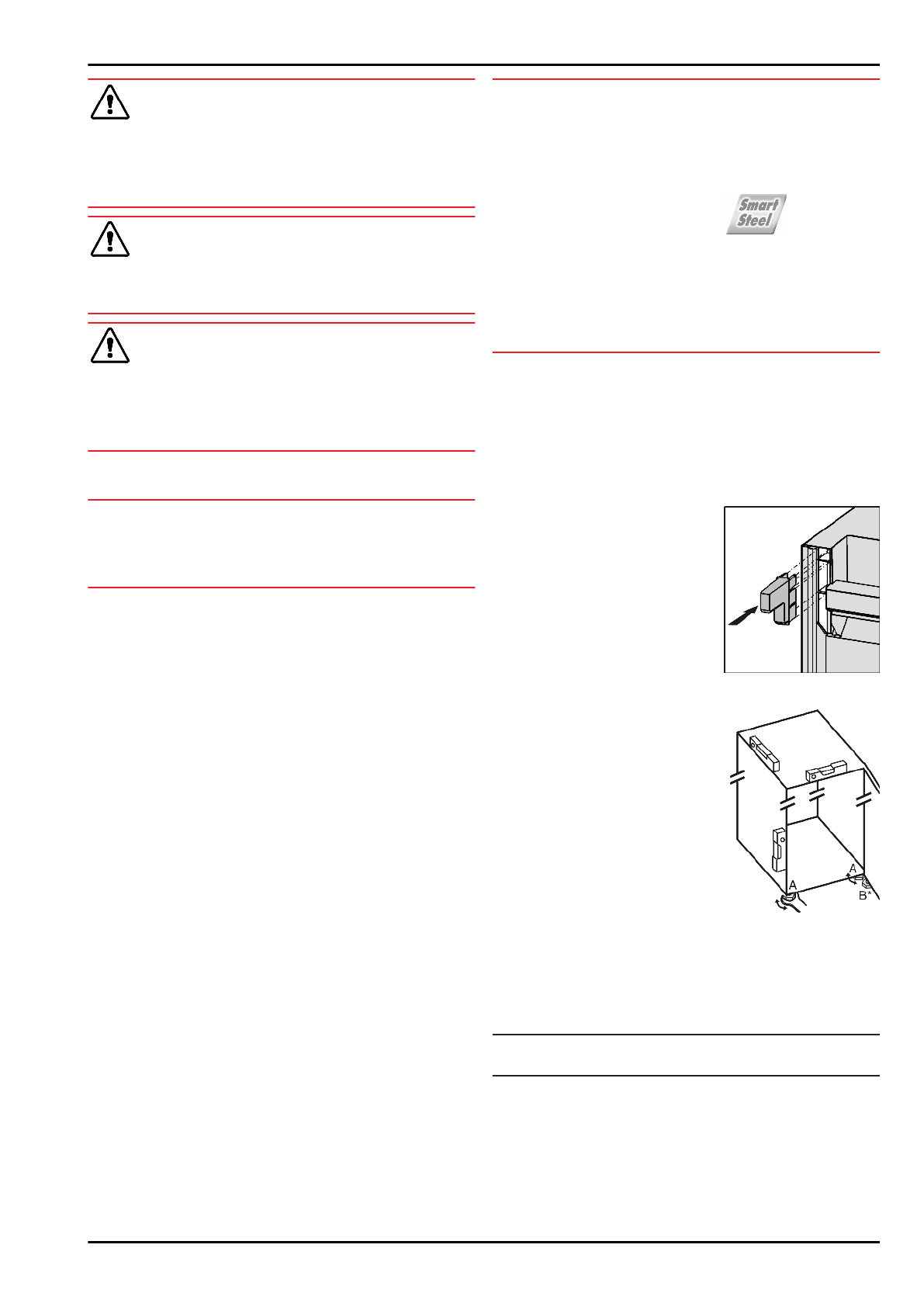 Smart Steel

A

A

B*