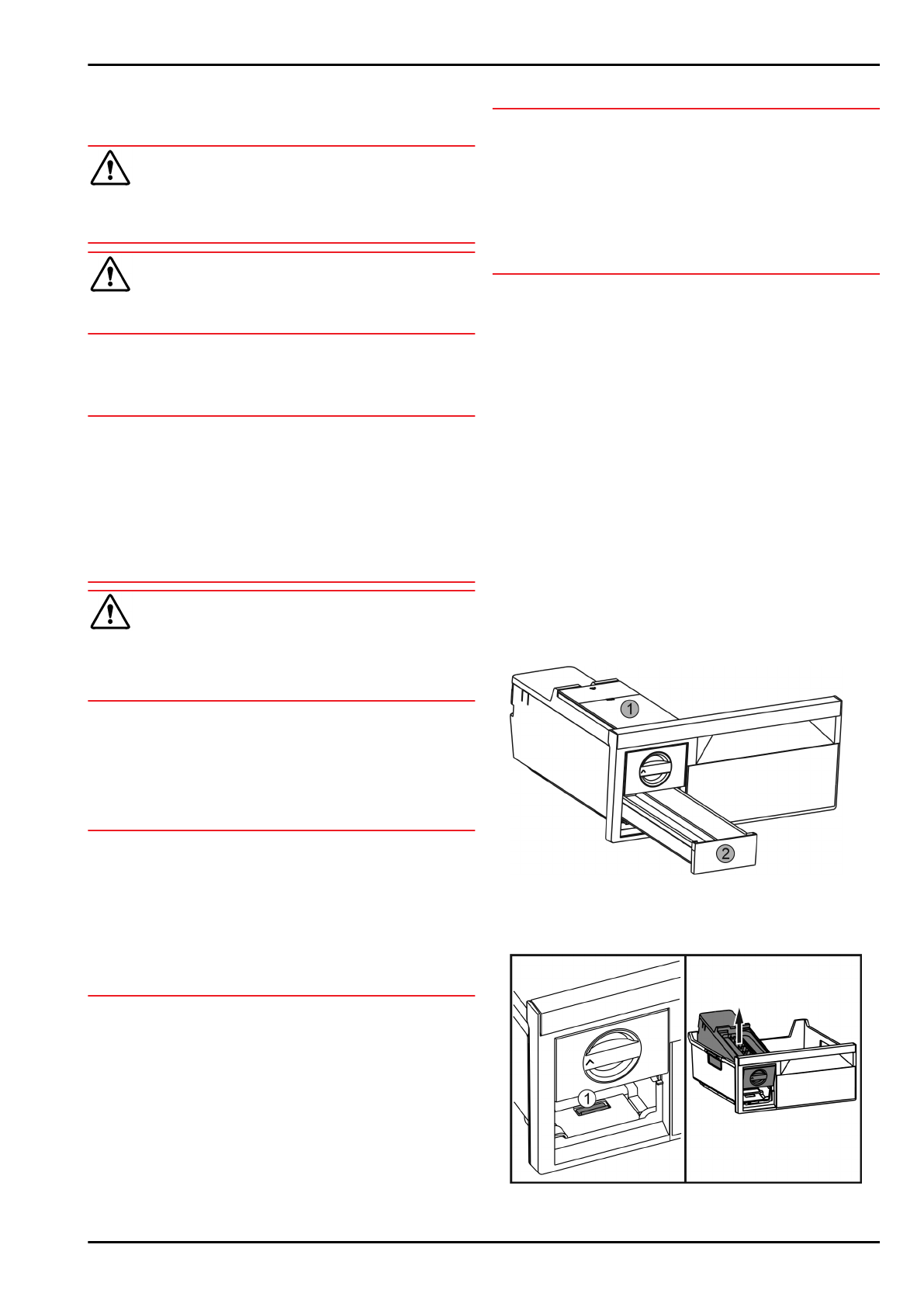 1

2

1