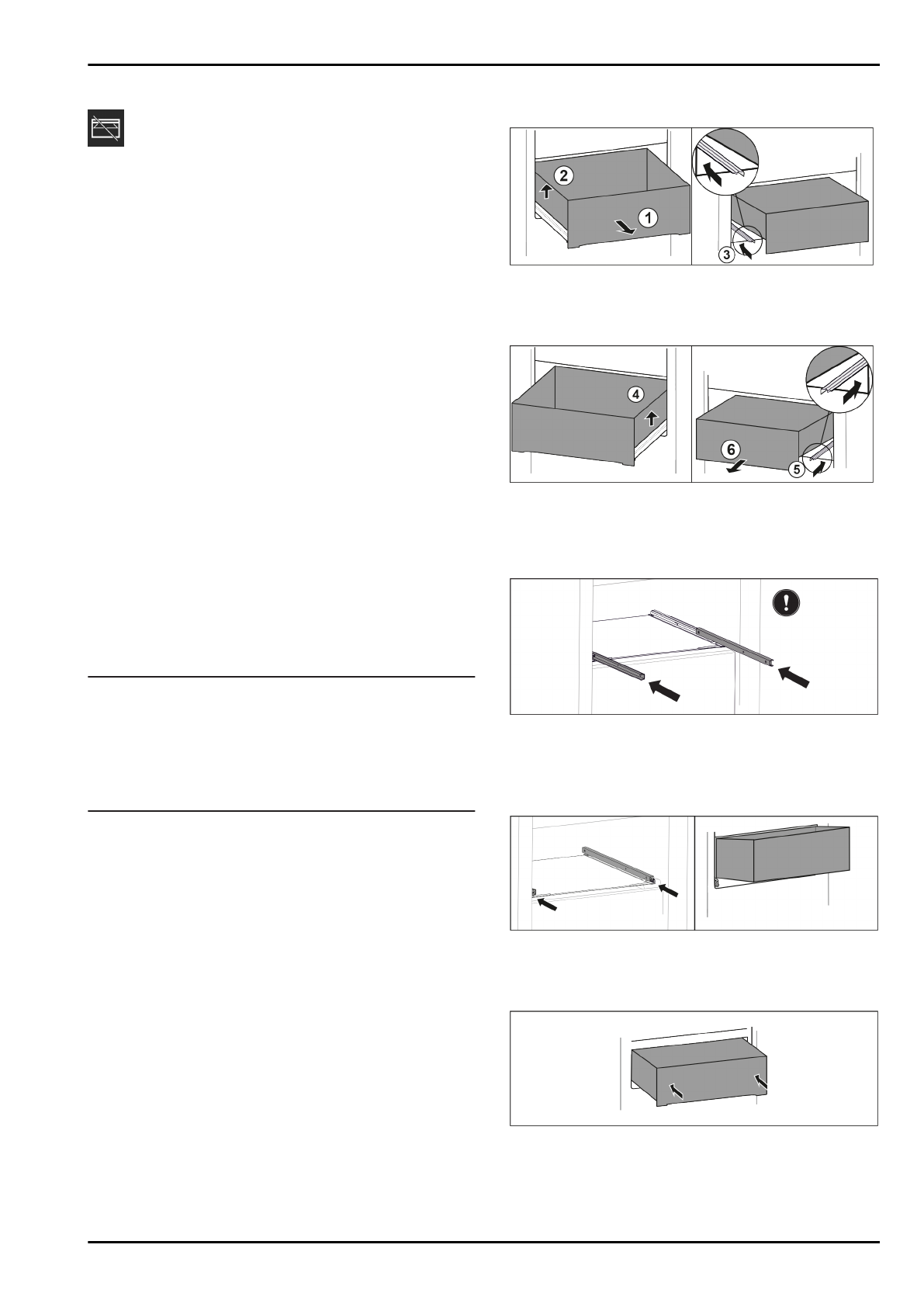 2
1
3
4
6
5