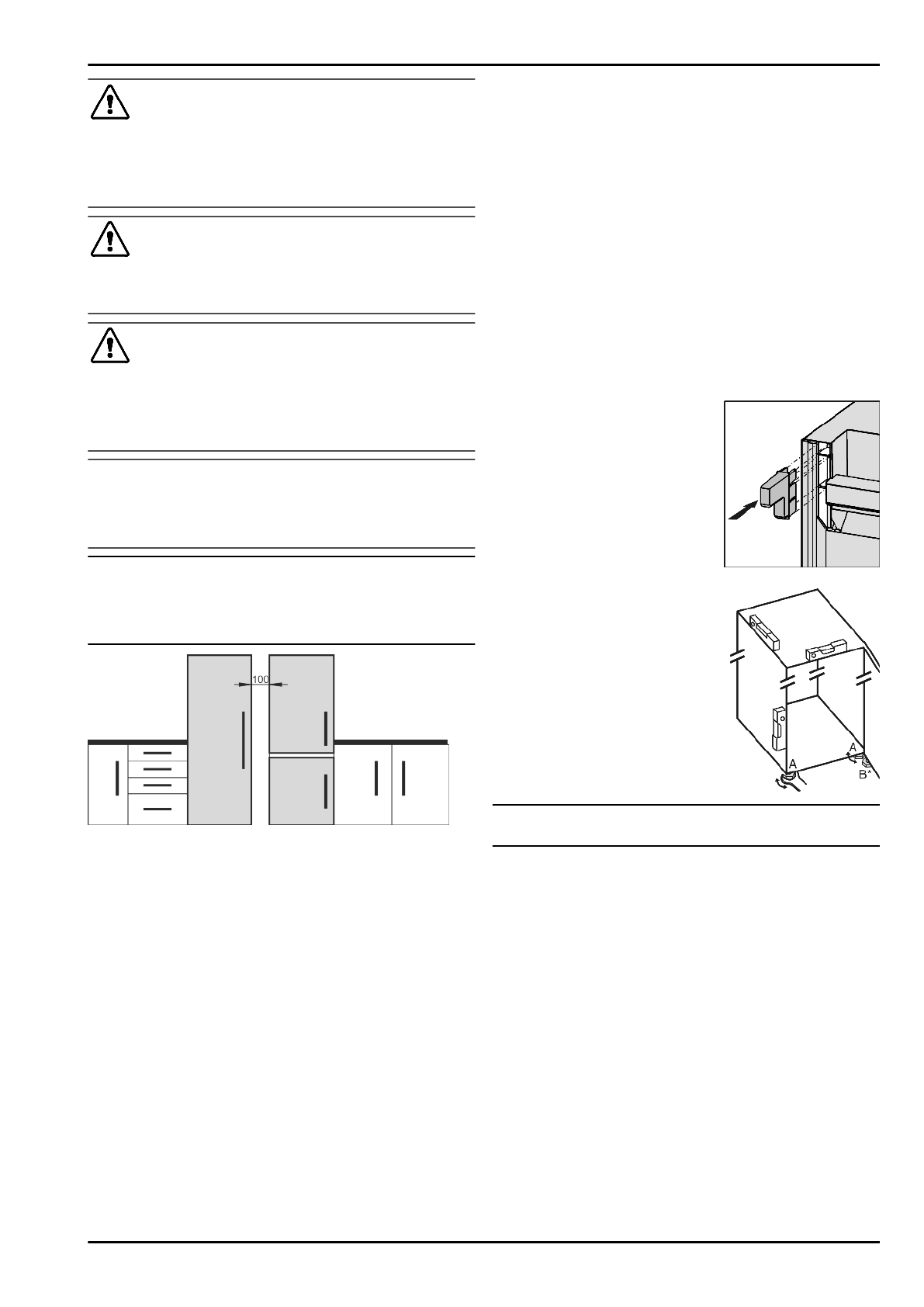 100

A

A

B*