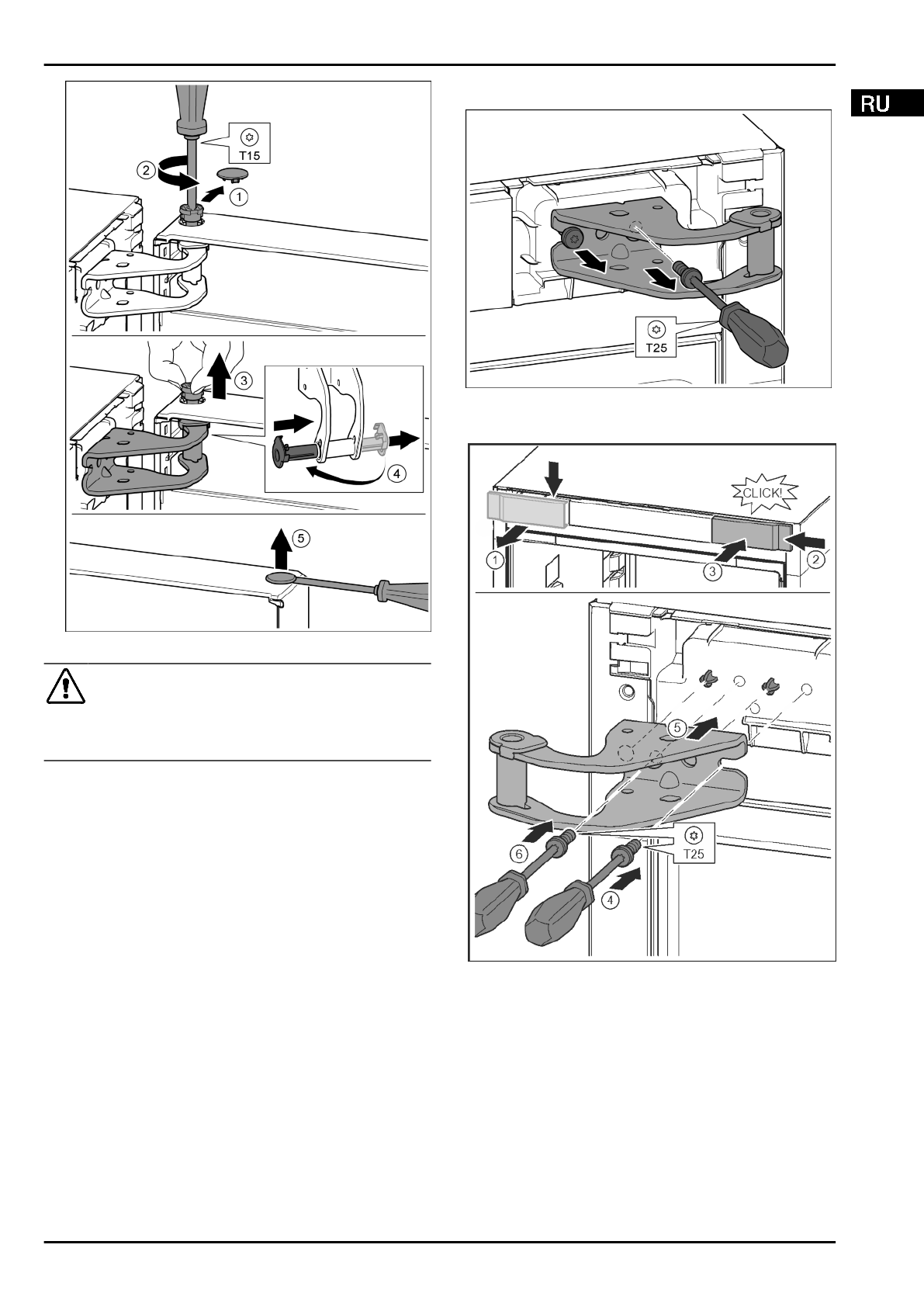 RU

T15
2
1
3
4
5

T25

CLICK!
1
2
3
5
6
T25
4