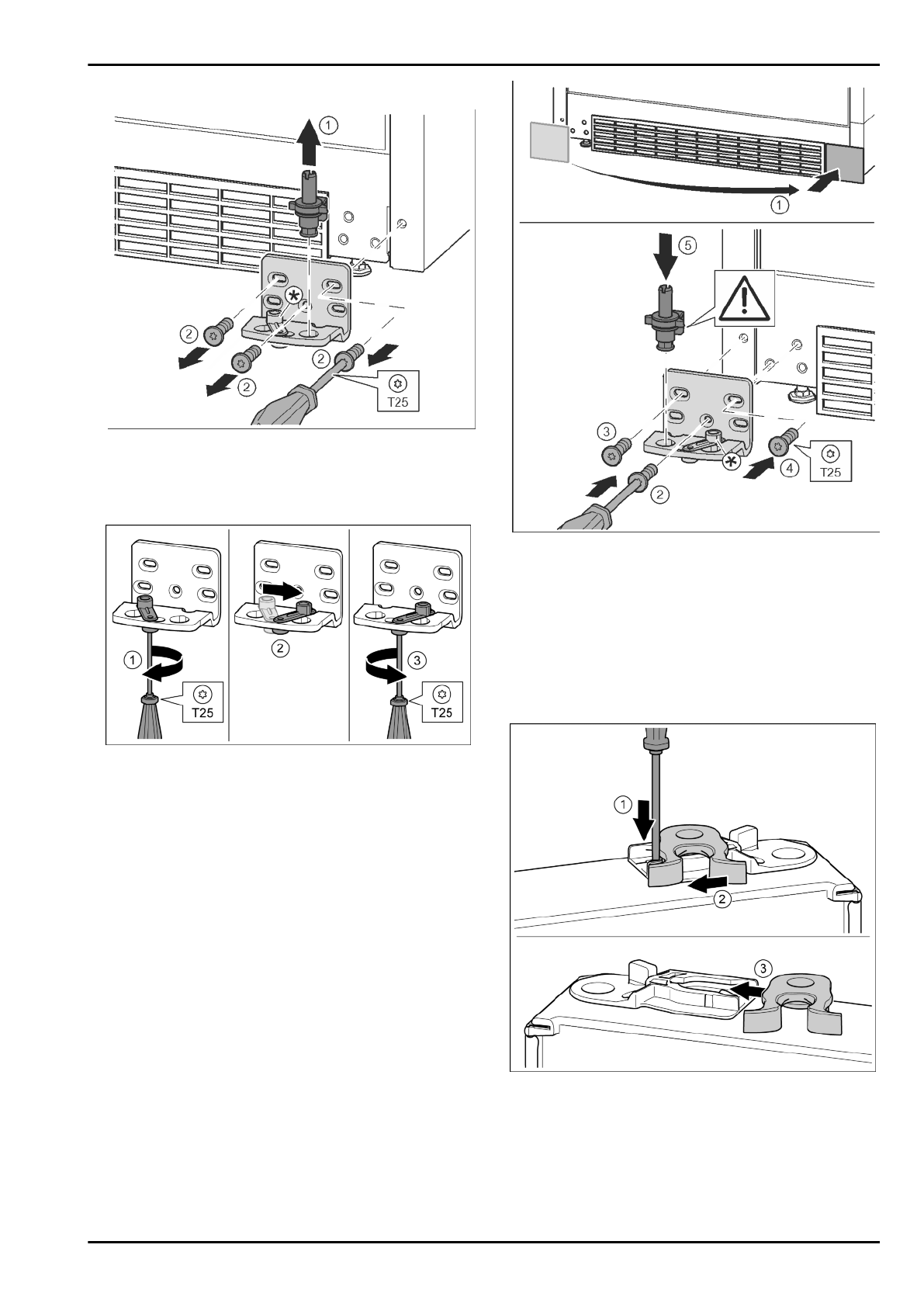 1
2
2
2
T25

1
2
3
T25
T25

1
5
3
2
4
T25

1
2
3