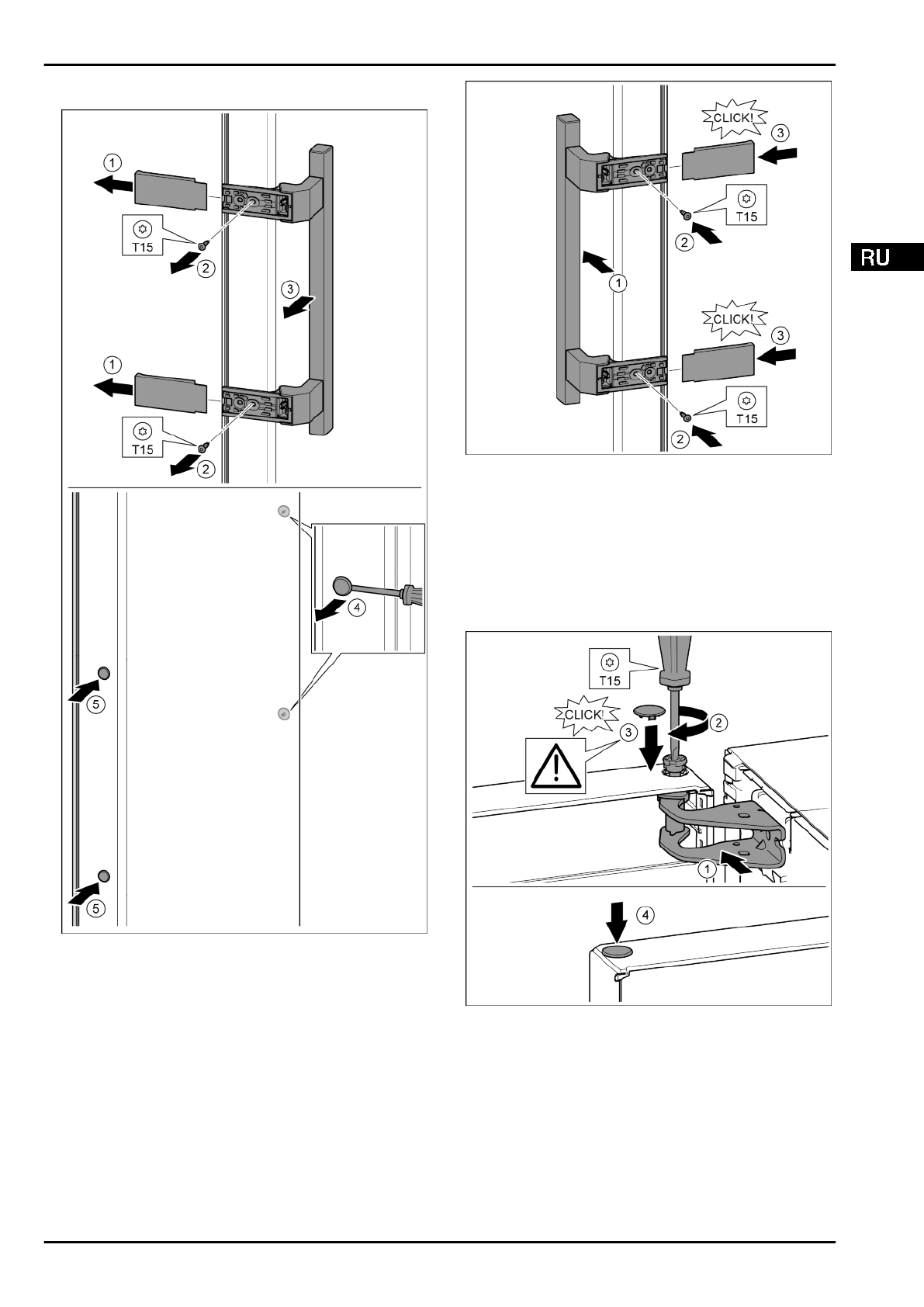 1
T15
2
3
1
T15
2
4
5
5

CLICK!
3
T15
2
1
CLICK!
3
T15
2

RU

T15
CLICK!
3
2
1
4