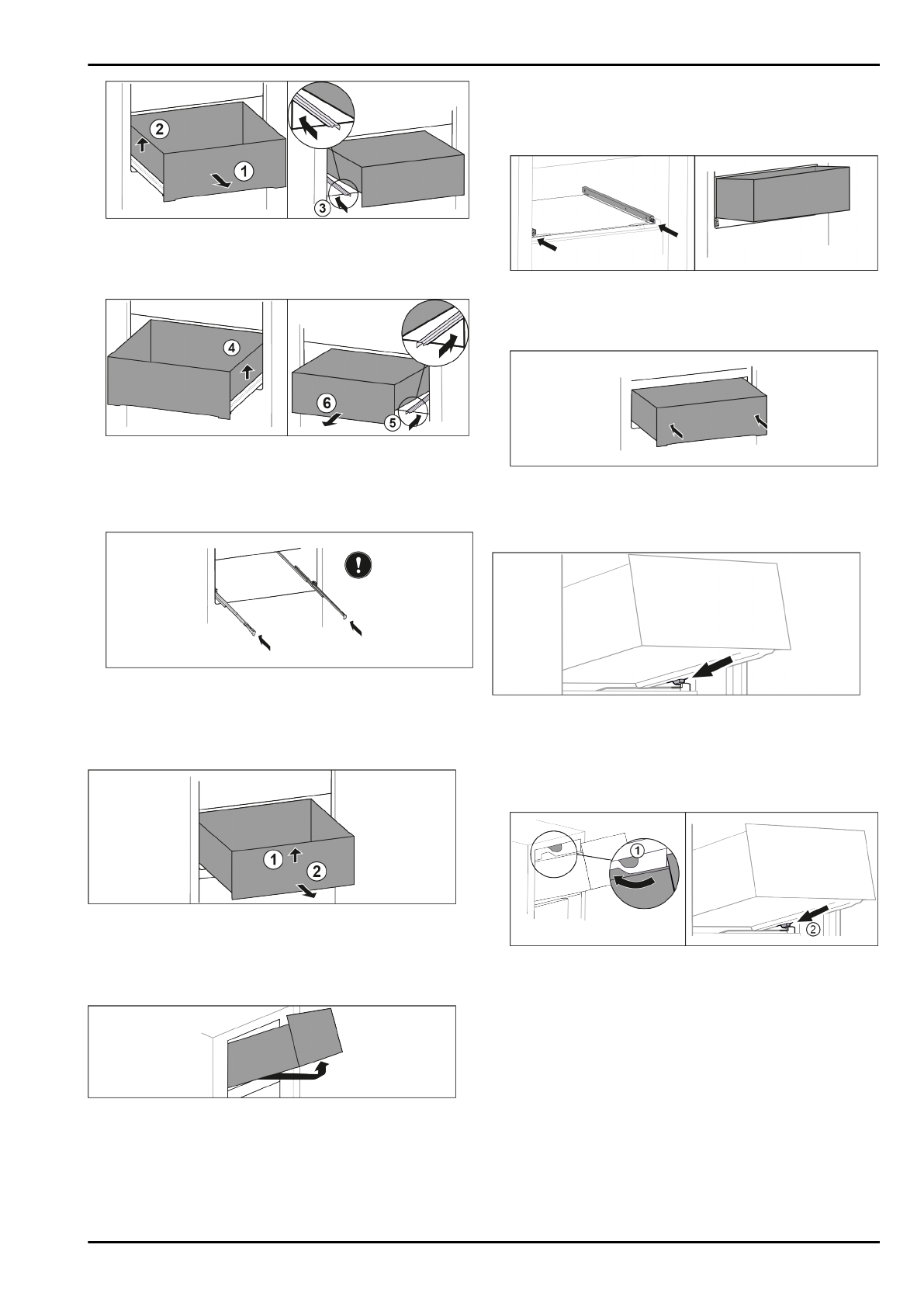 2
1
3
4
6
5
1
2
1
2