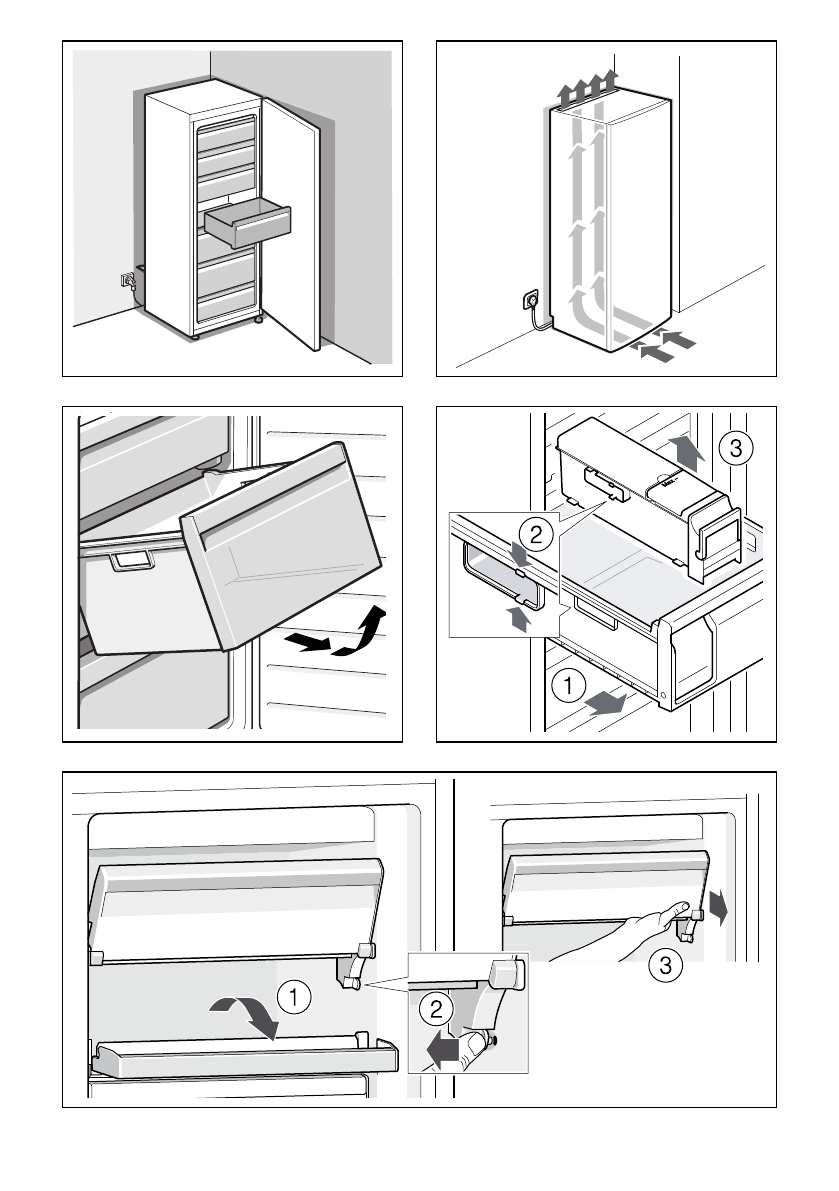 3
2
1
1
2
3