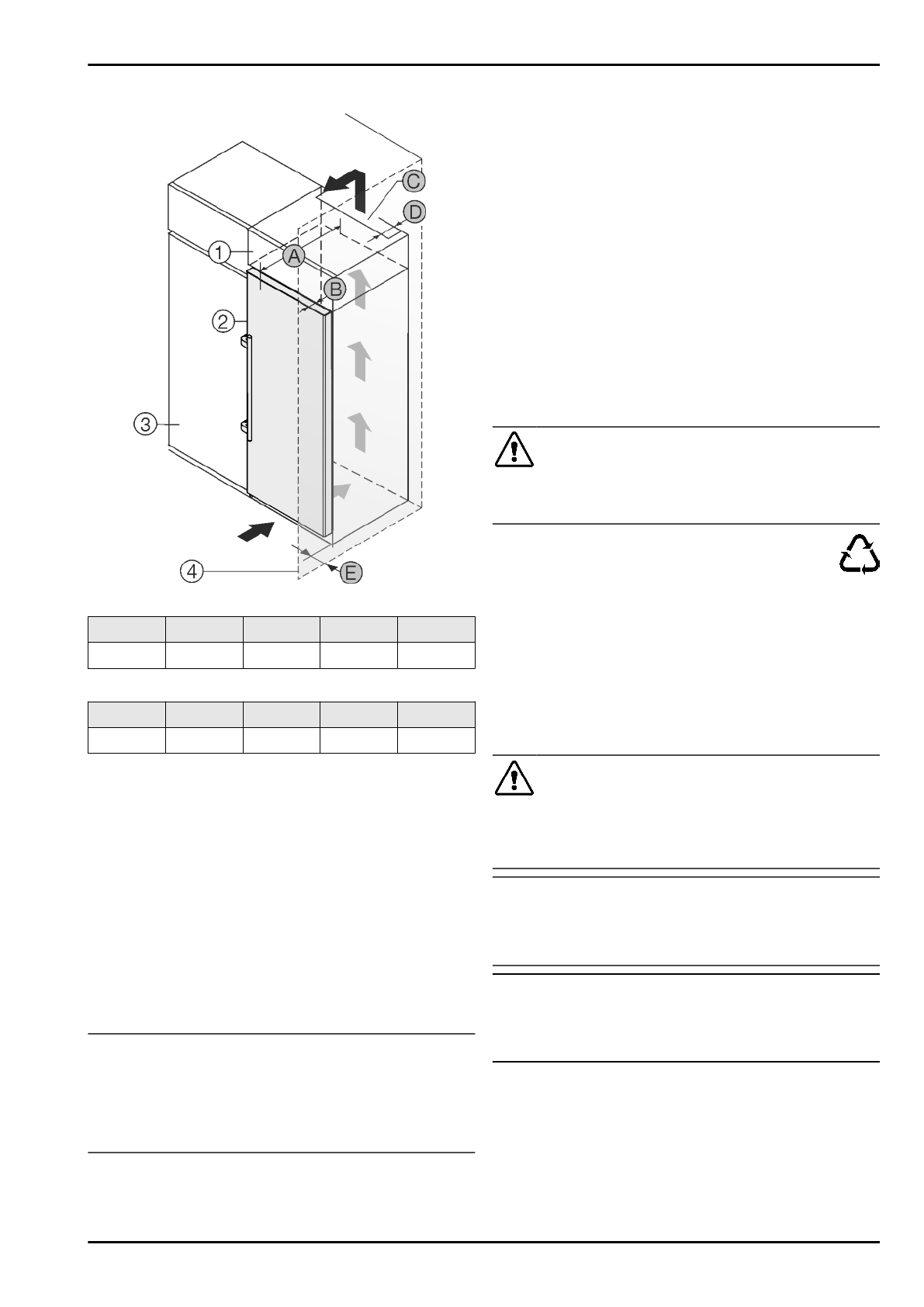 C

D

1

A

B

2

3

4

E