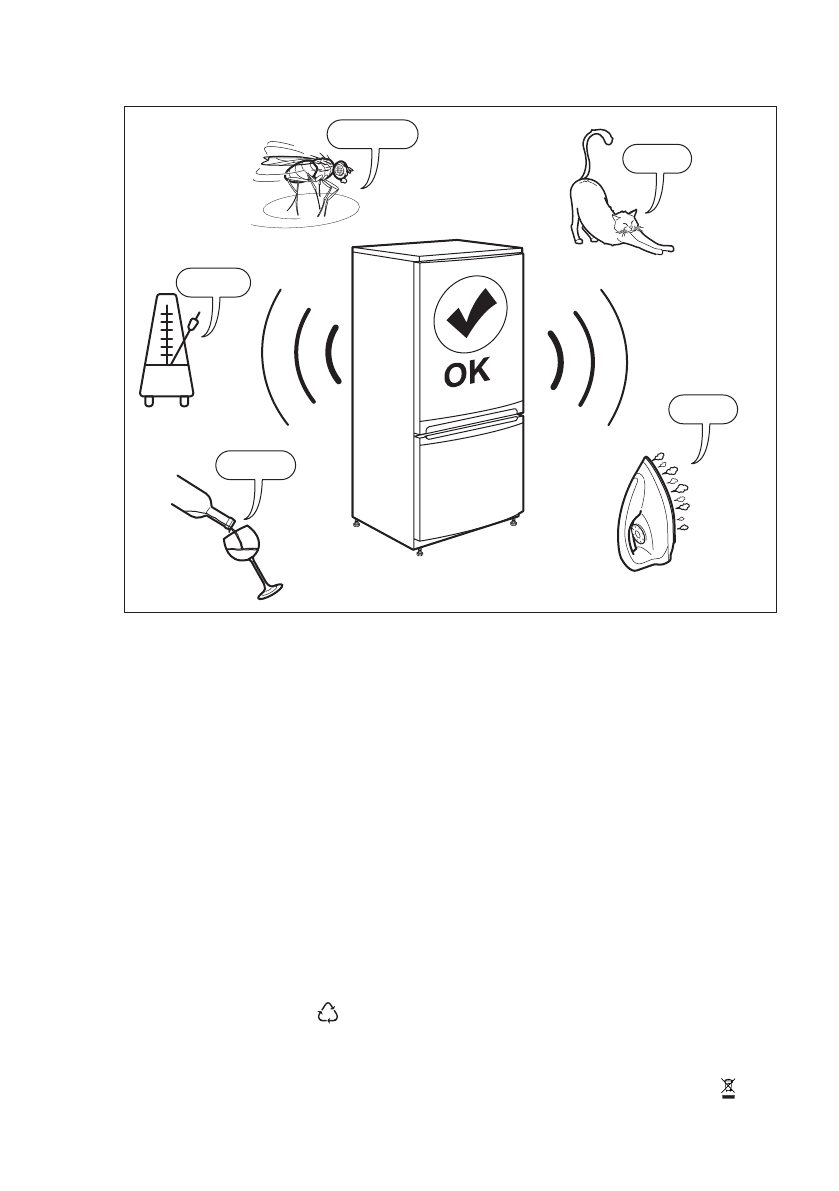 OK