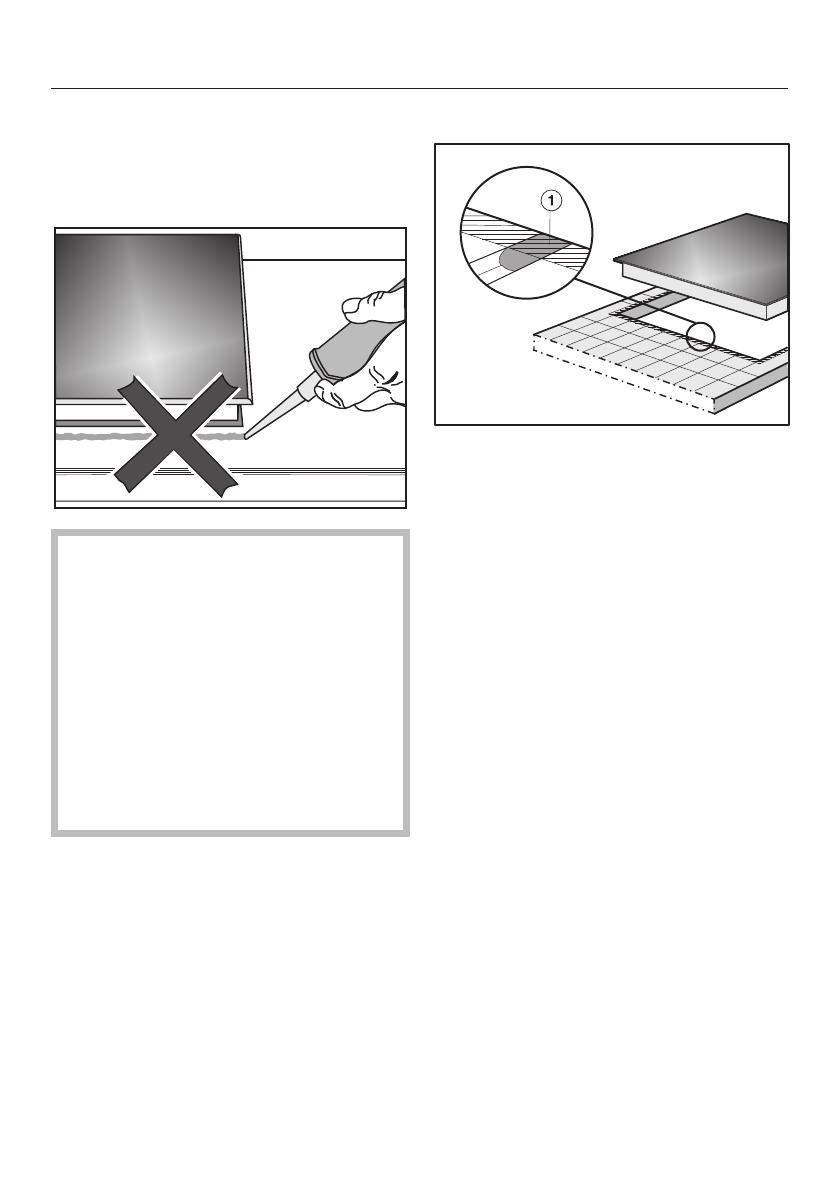 1