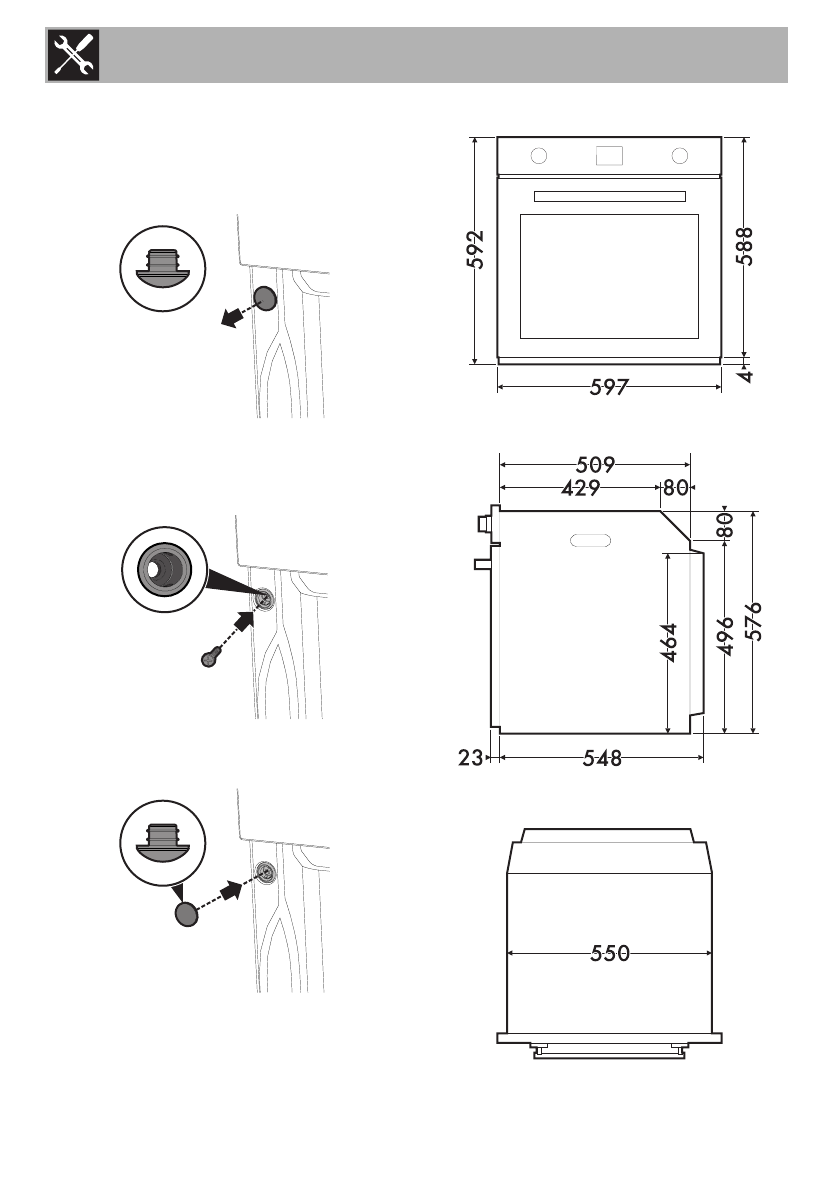 592
588
4
597
509
429
80
80
464
496
576
23
548
550