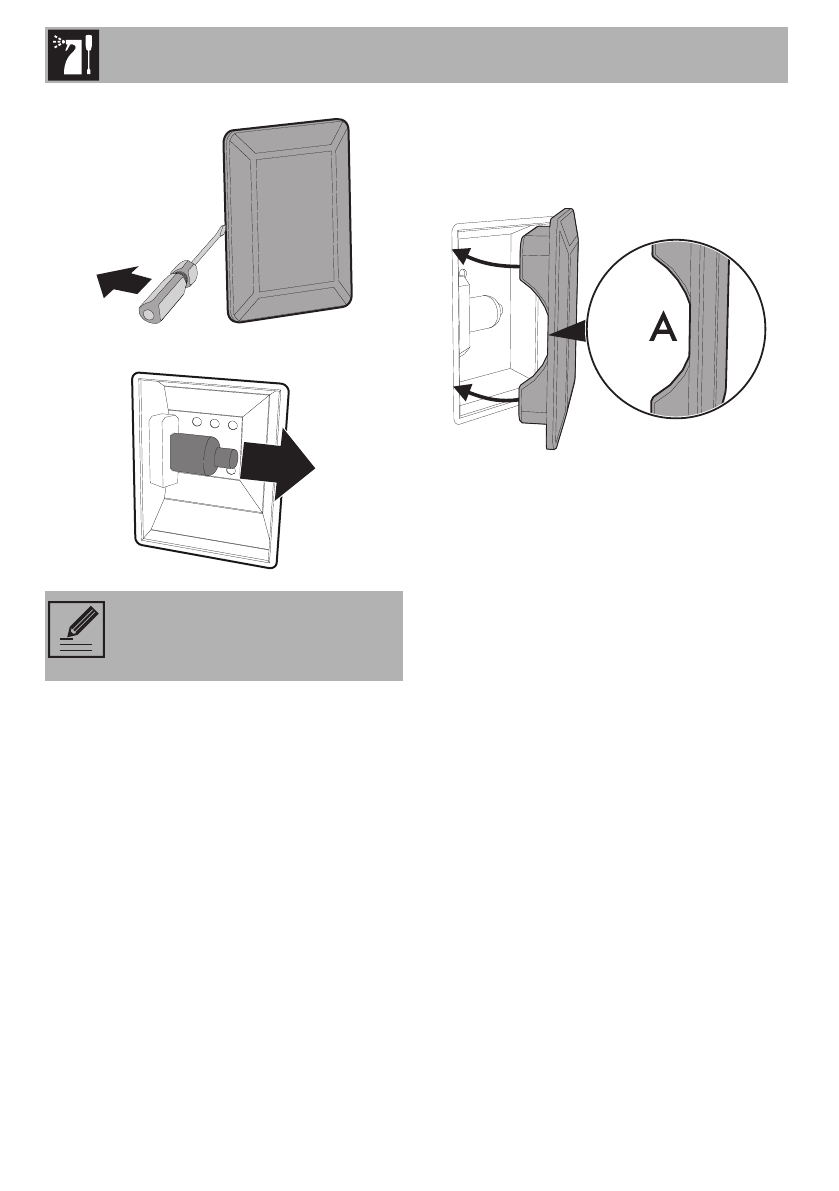 A