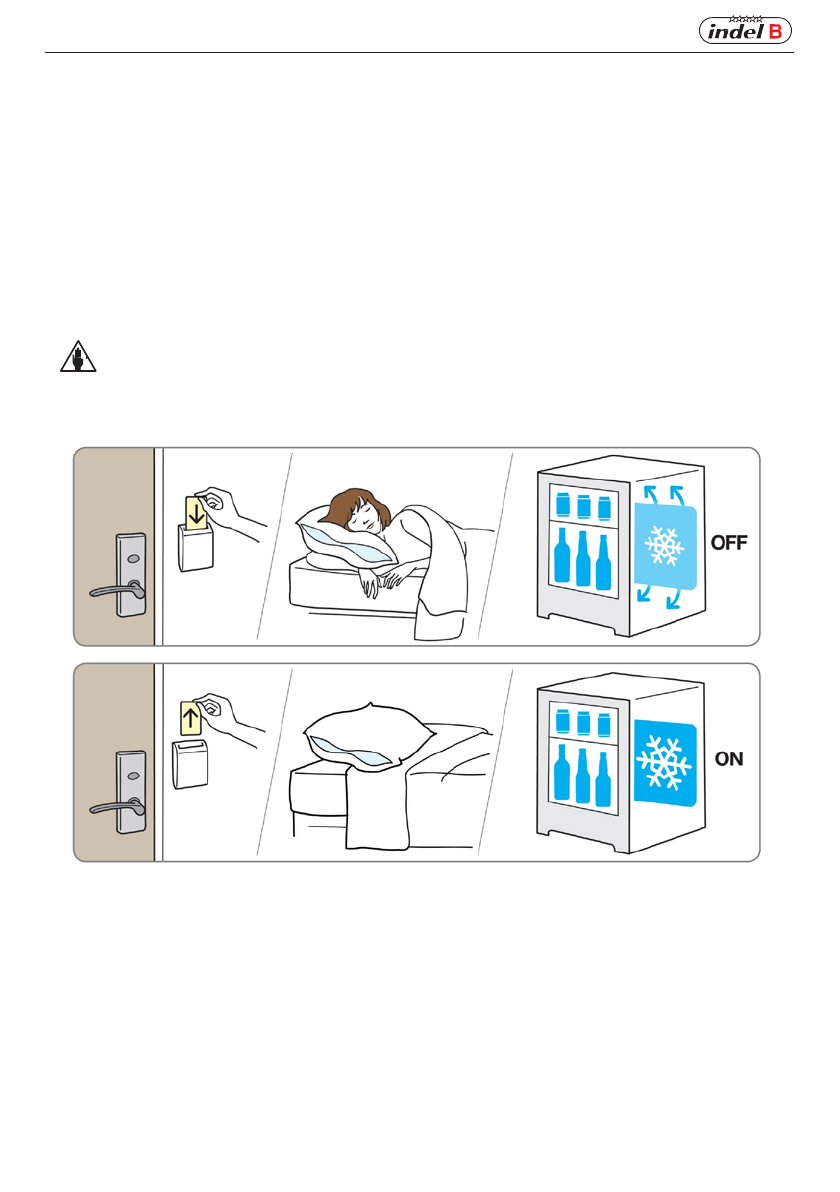 indel B

OFF

ON