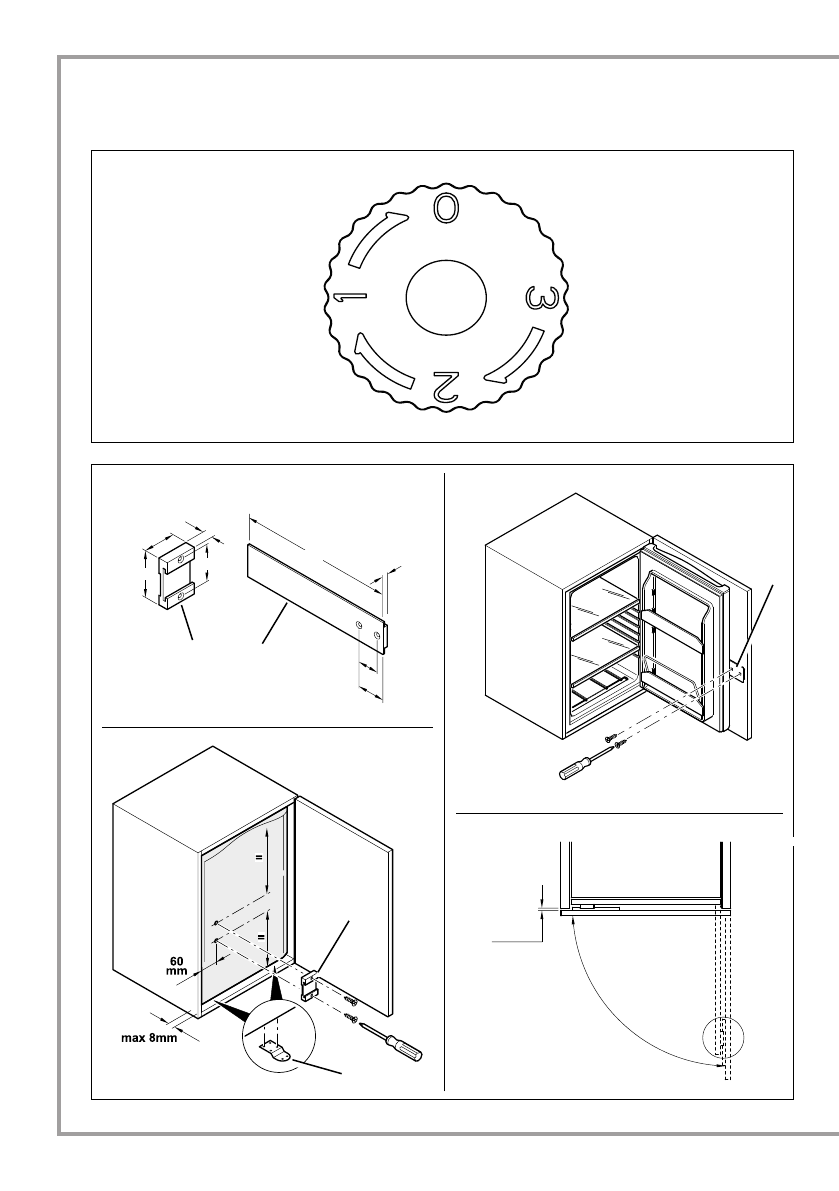 0
1
2
3

=
=
60 mm
max 8mm