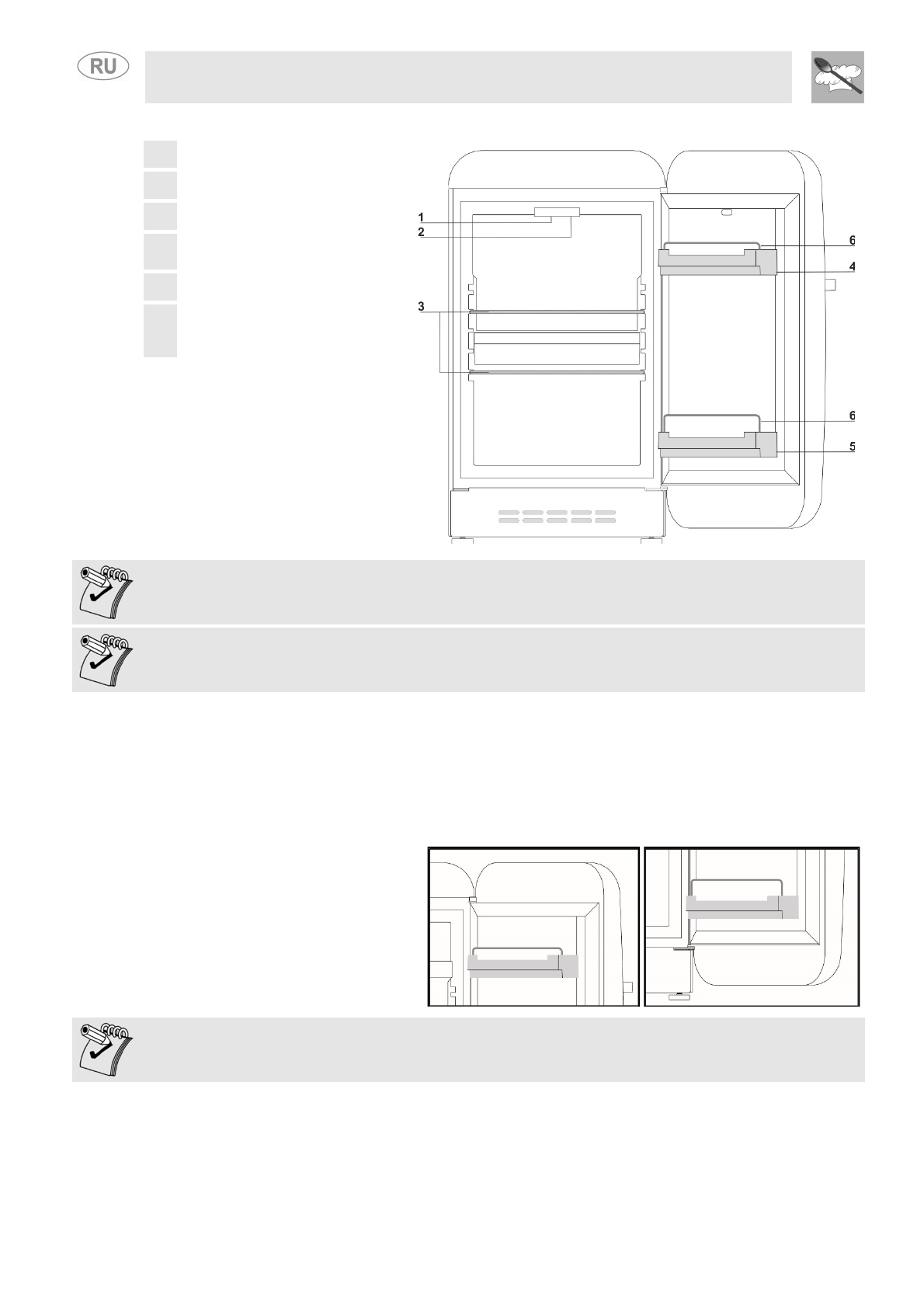 RU

1
2
3
6
4
6
5