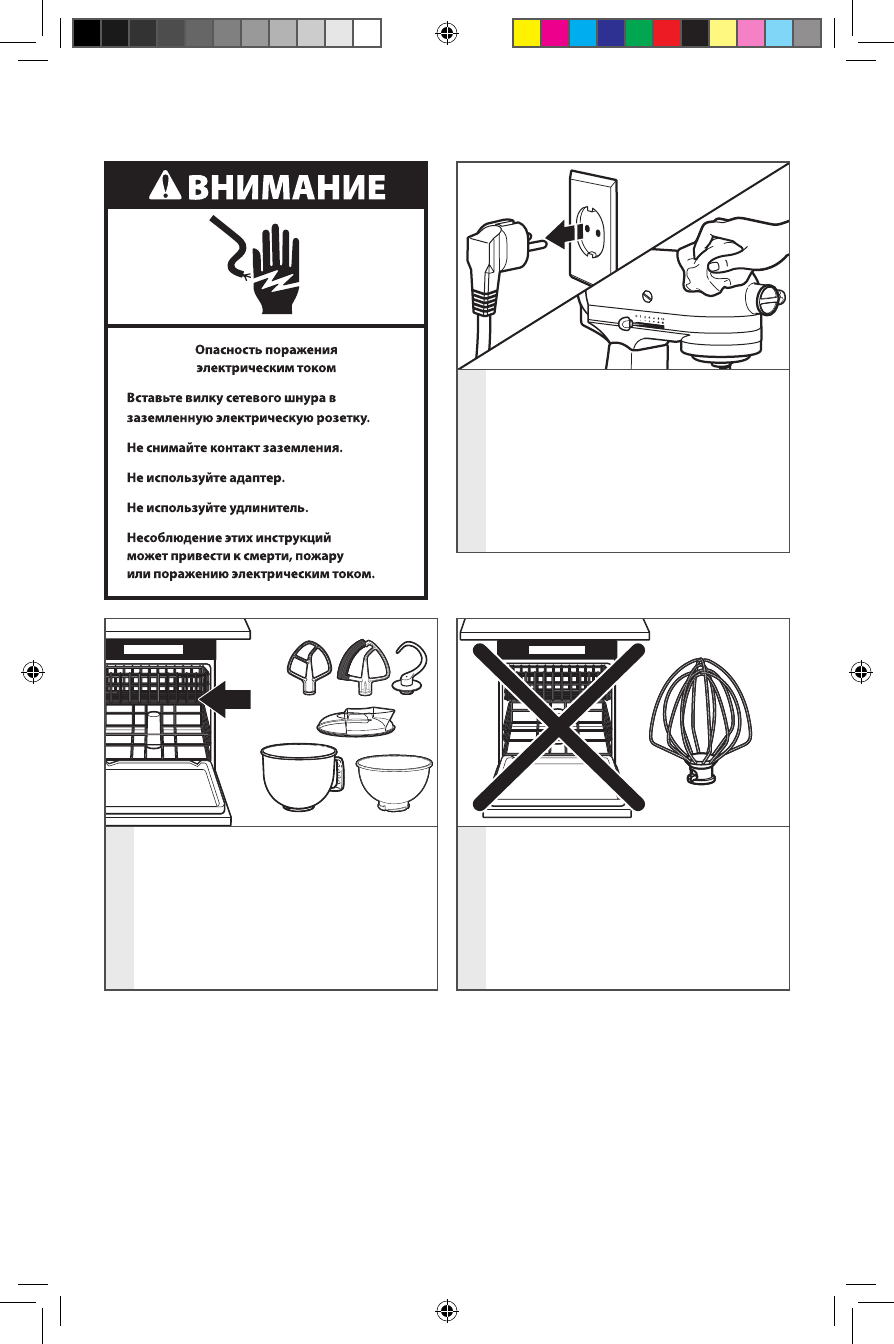 ВНИМАНИЕ

Опасность поражения электрическим током

Вставьте вилку сетевого шнура в заземленную электрическую розетку.

Не снимайте контакт заземления.

Не используйте адаптер.

Не используйте удлинитель.

Несоблюдение этих инструкций может привести к смерти, пожару или поражению электрическим током.