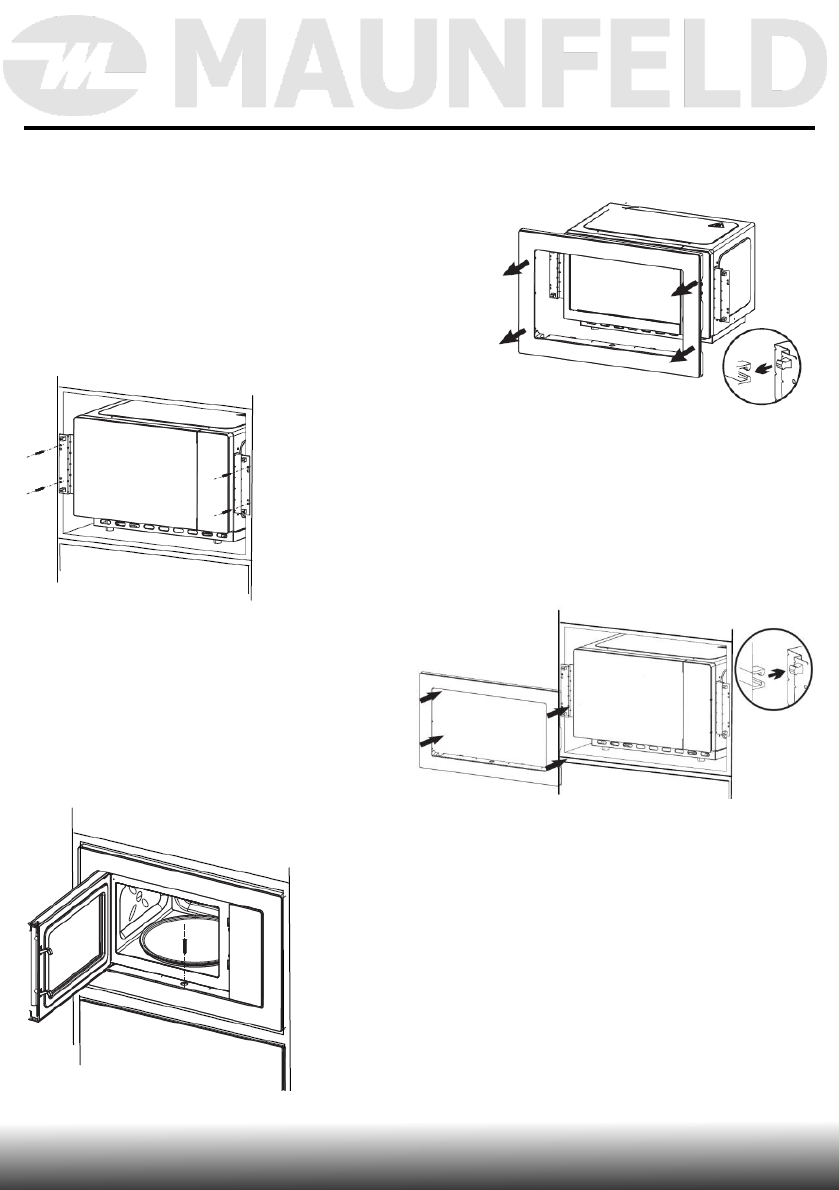 MAUNFELD