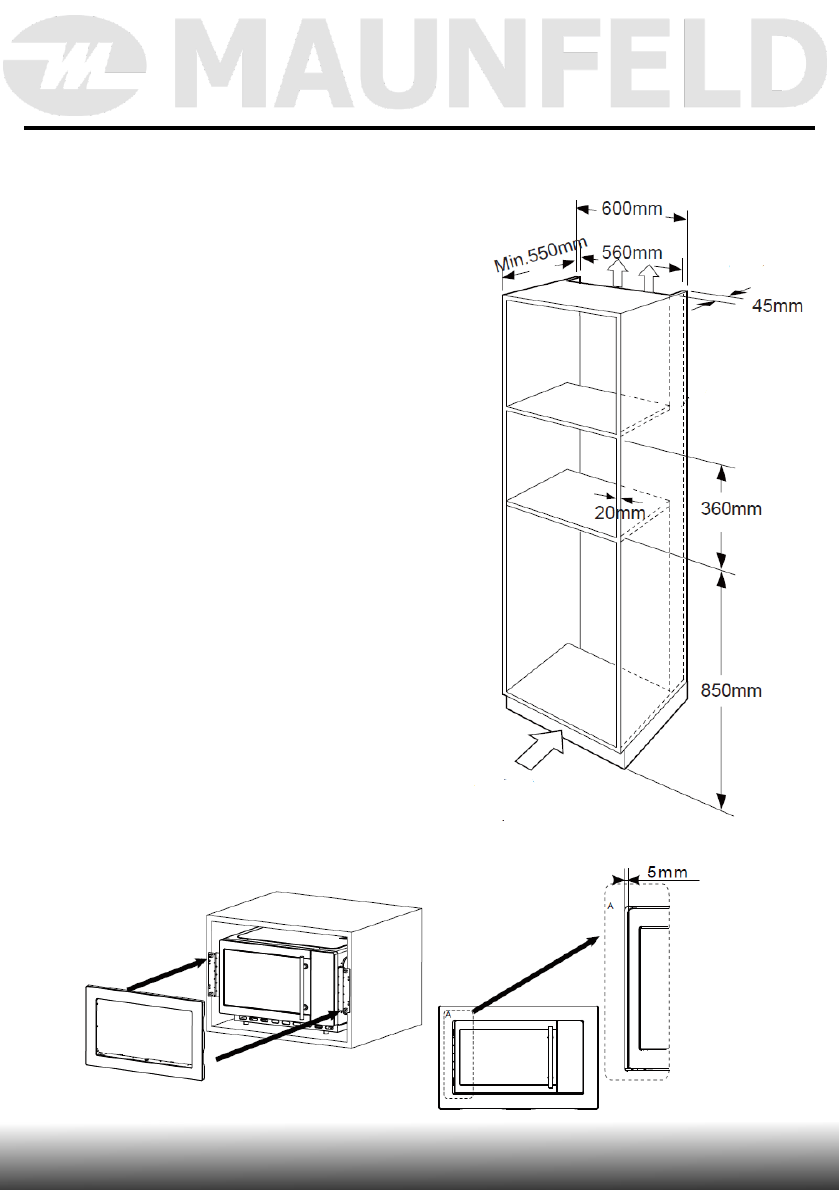 MAUNFELD

600mm
Min.550mm
560mm
45mm
20mm
360mm
850mm

5mm
A
A