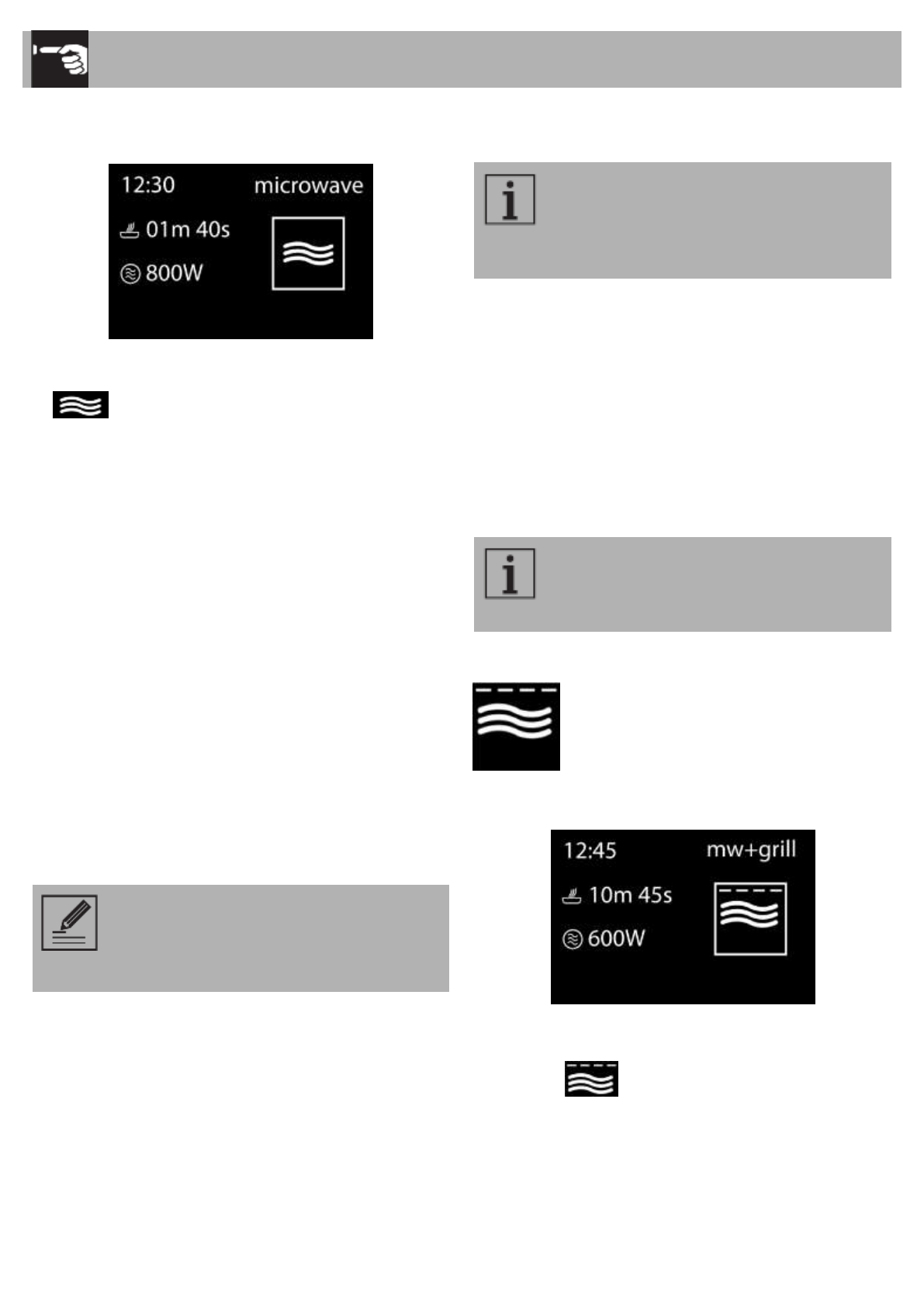 12:30 microwave
01m 40s
800W

12:45 mw+grill
10m 45s
600W