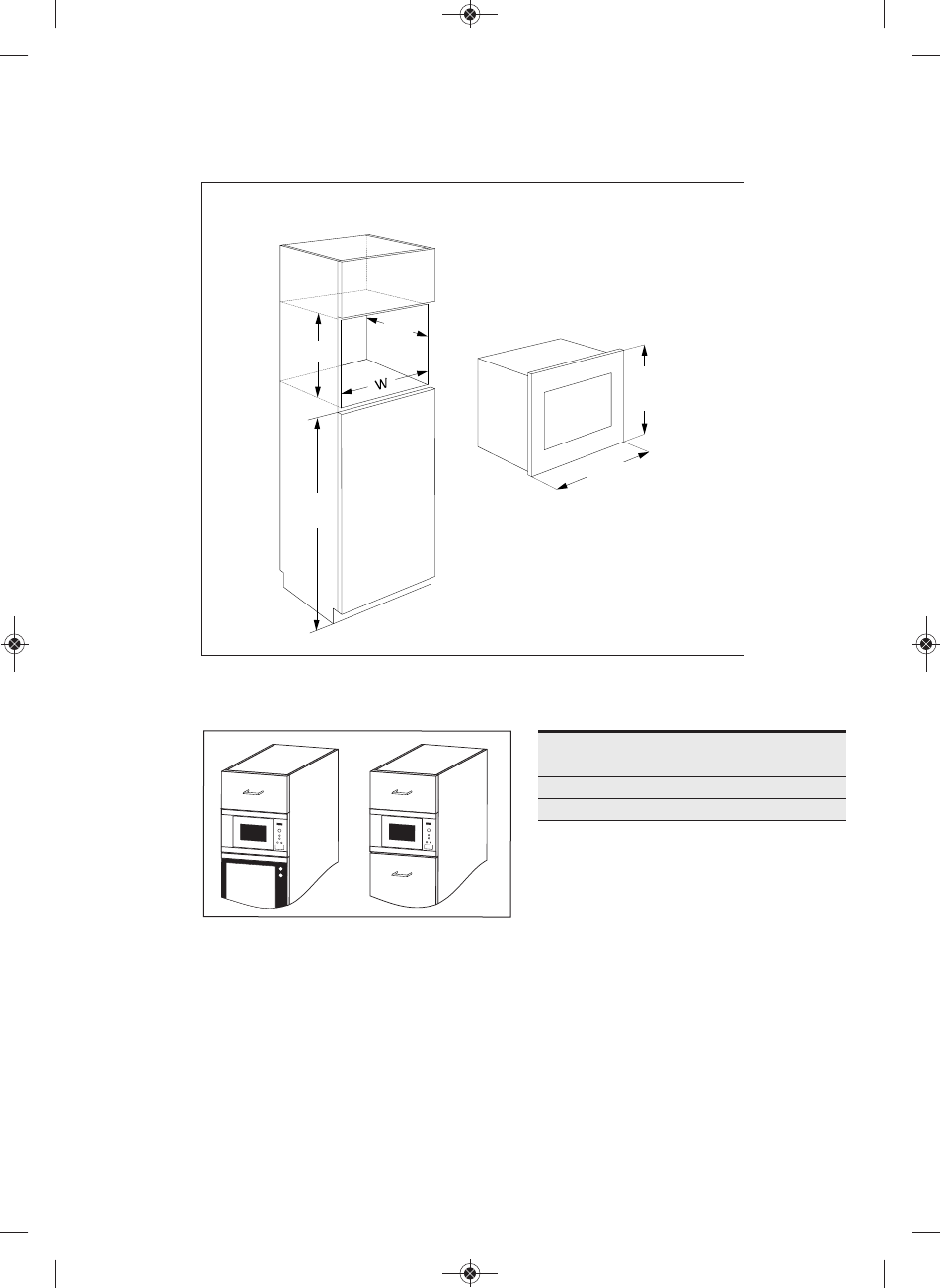 W