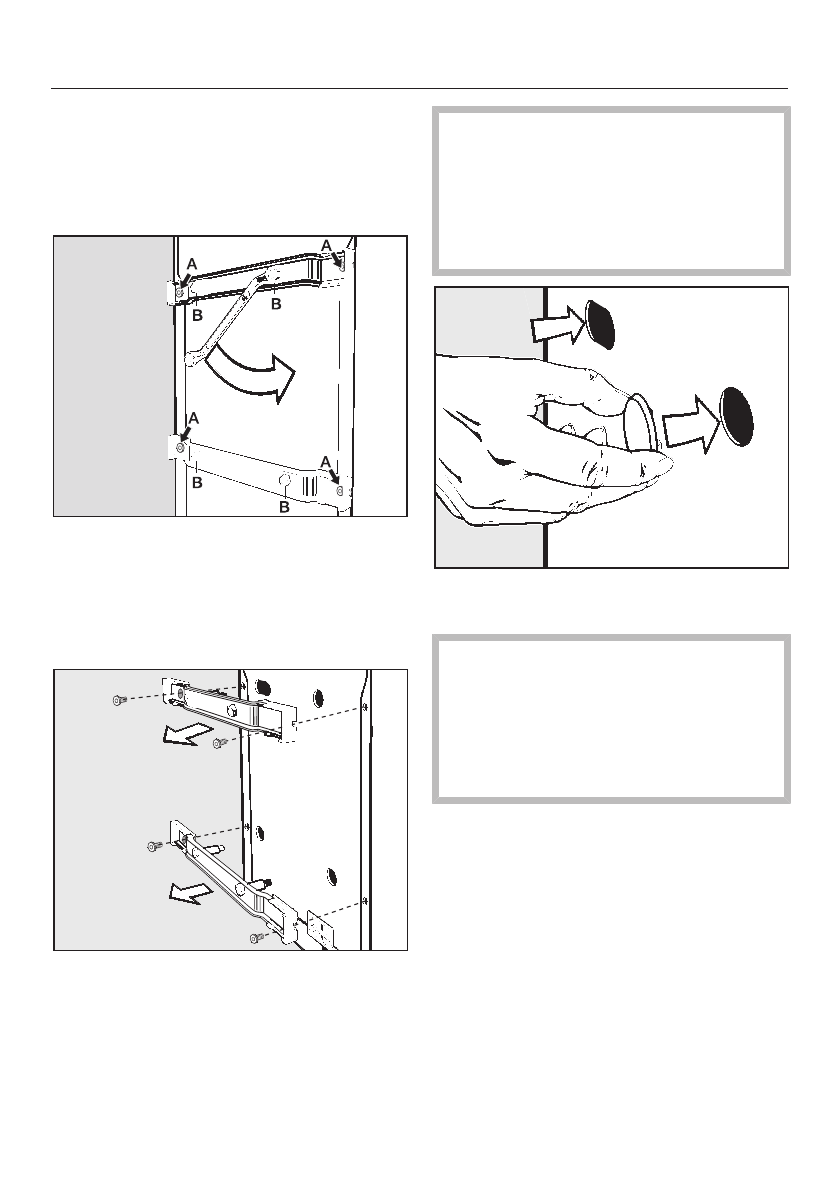 A
A
B
B
A
A
B
B