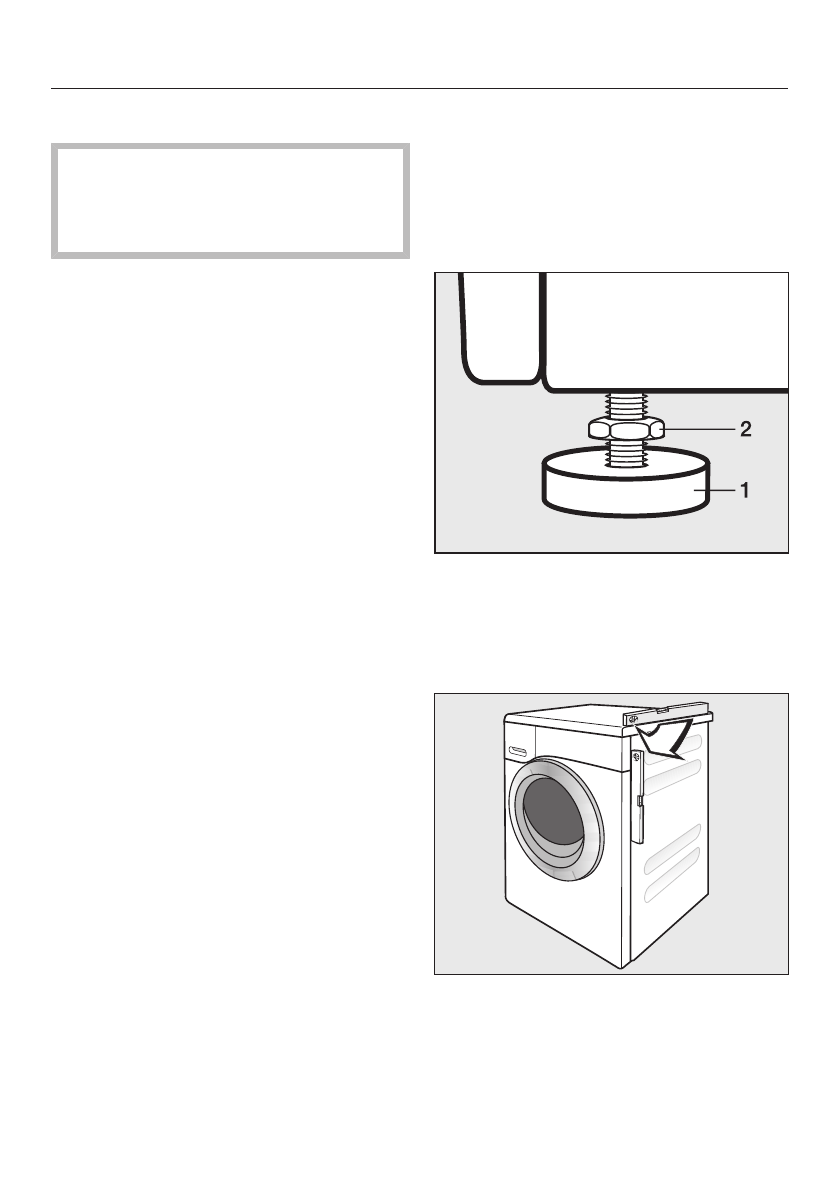 2

1