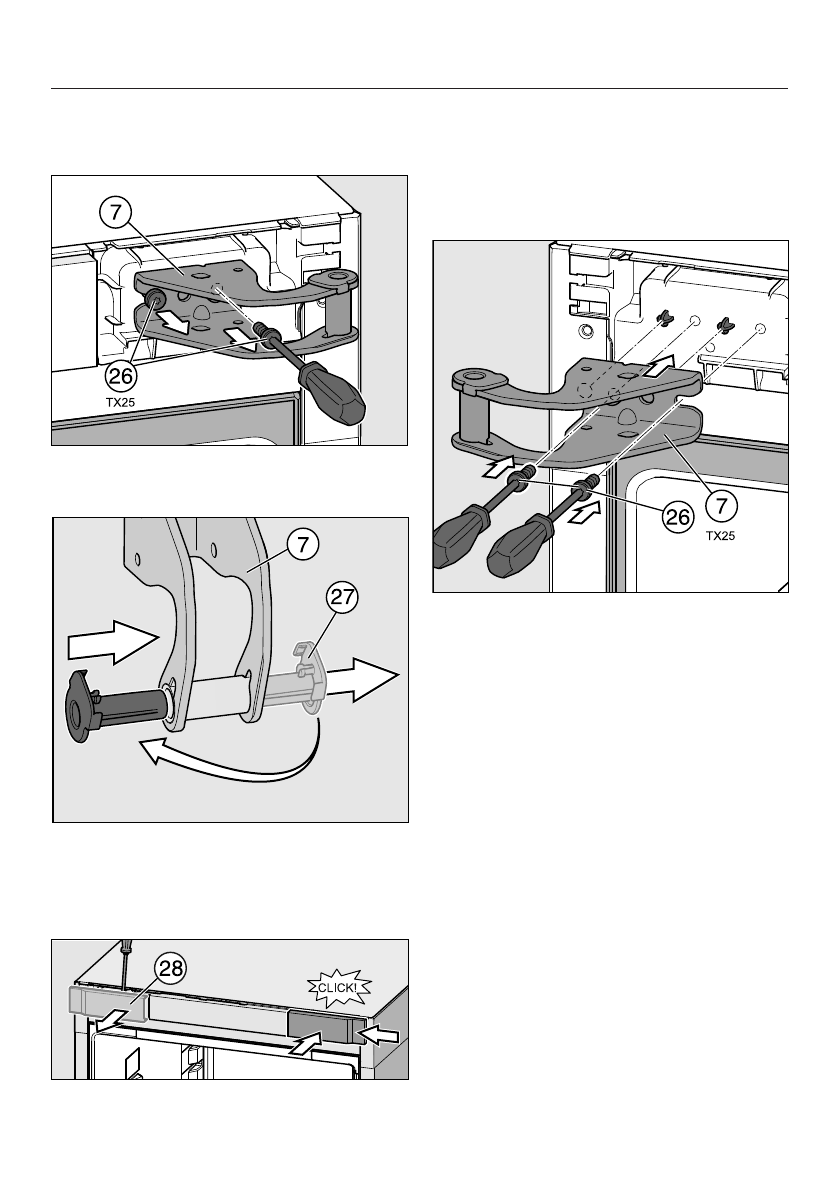 7

26

TX25

7

27

28

CLICK!

7

26

TX25