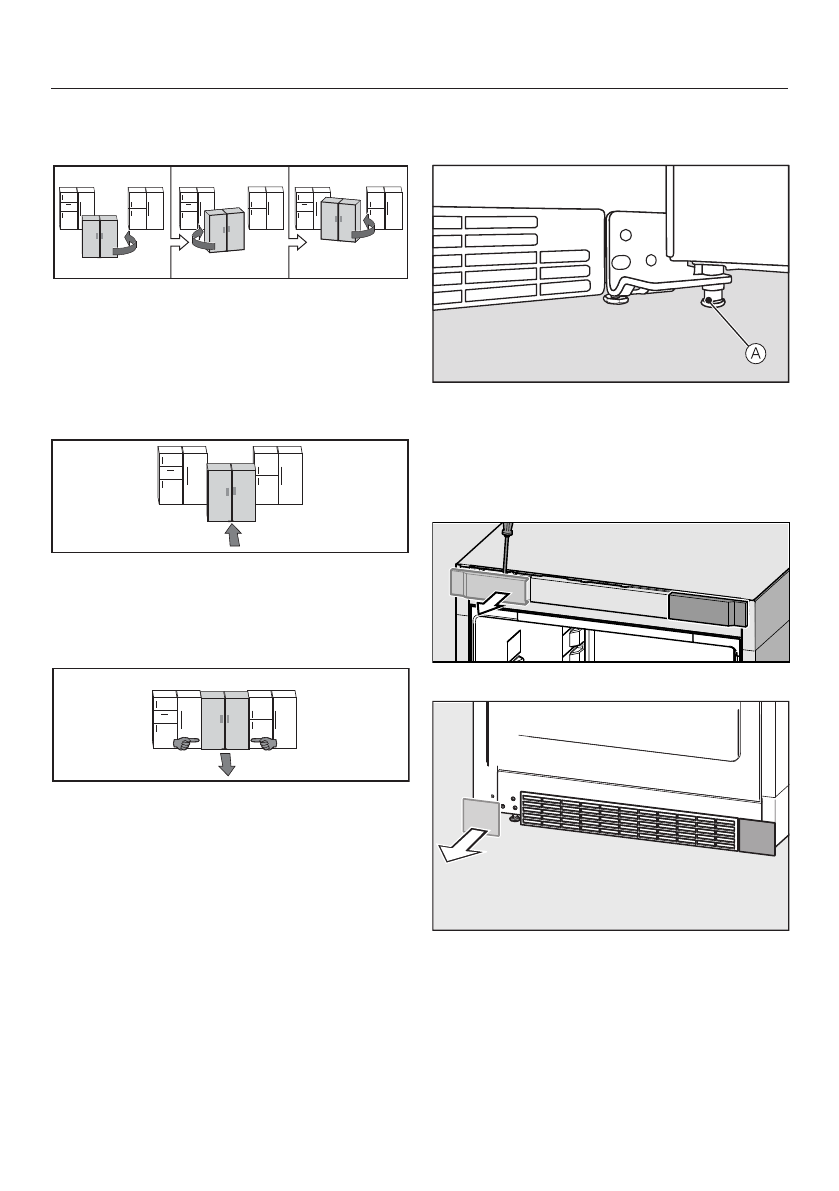 A