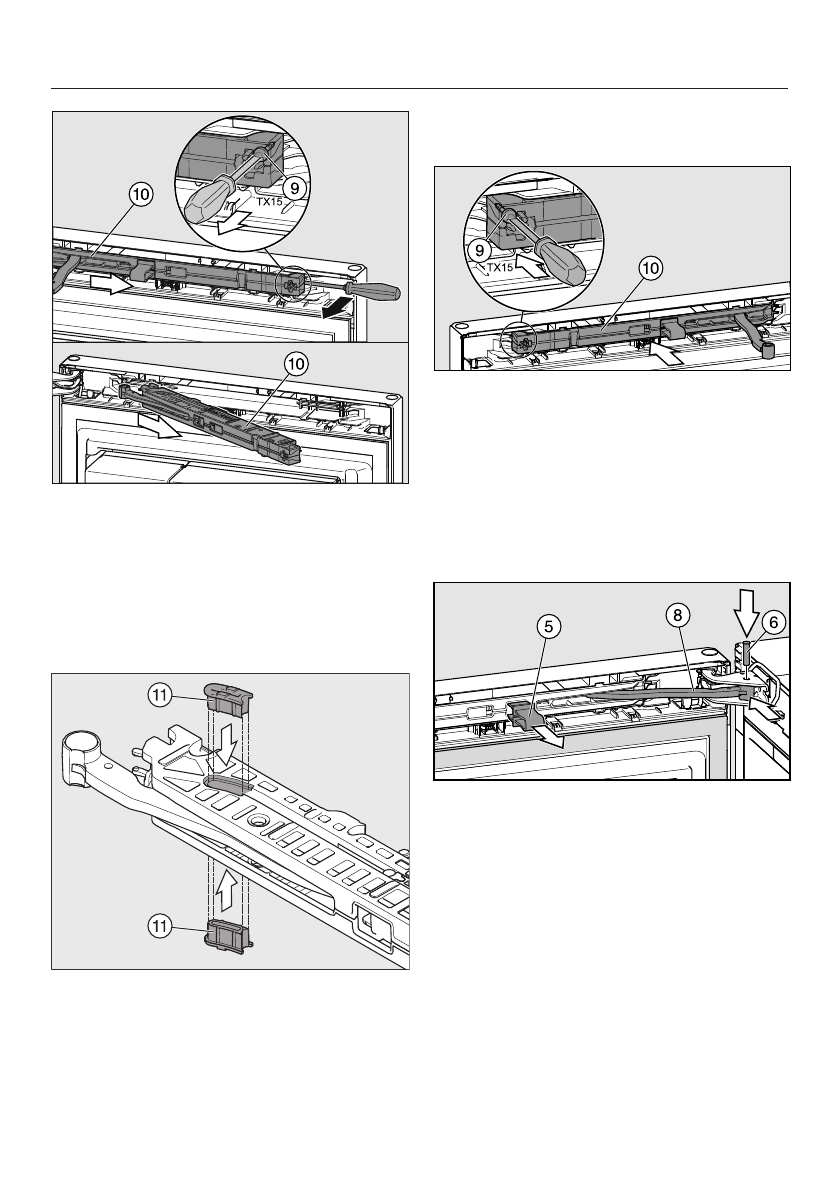 10

9

TX15

10

9

TX15

10

11

11

5

8

6