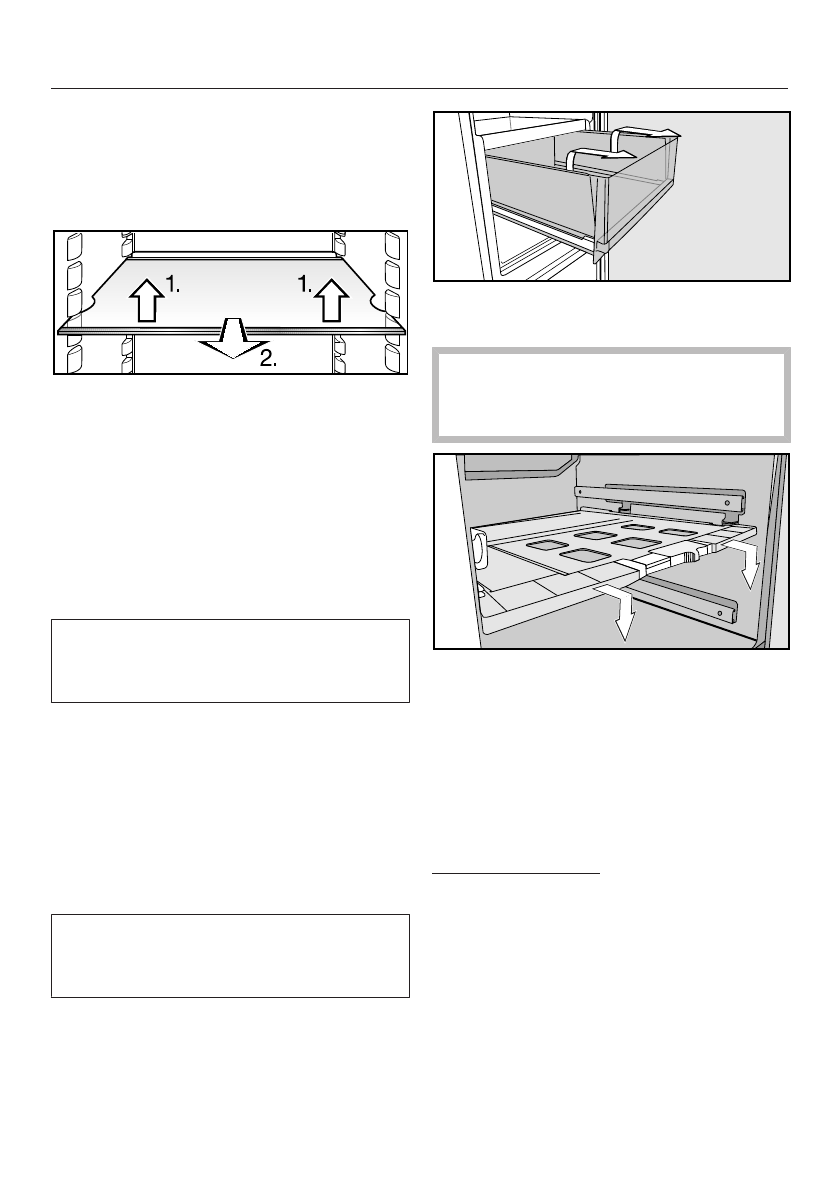 1.

1.

2.