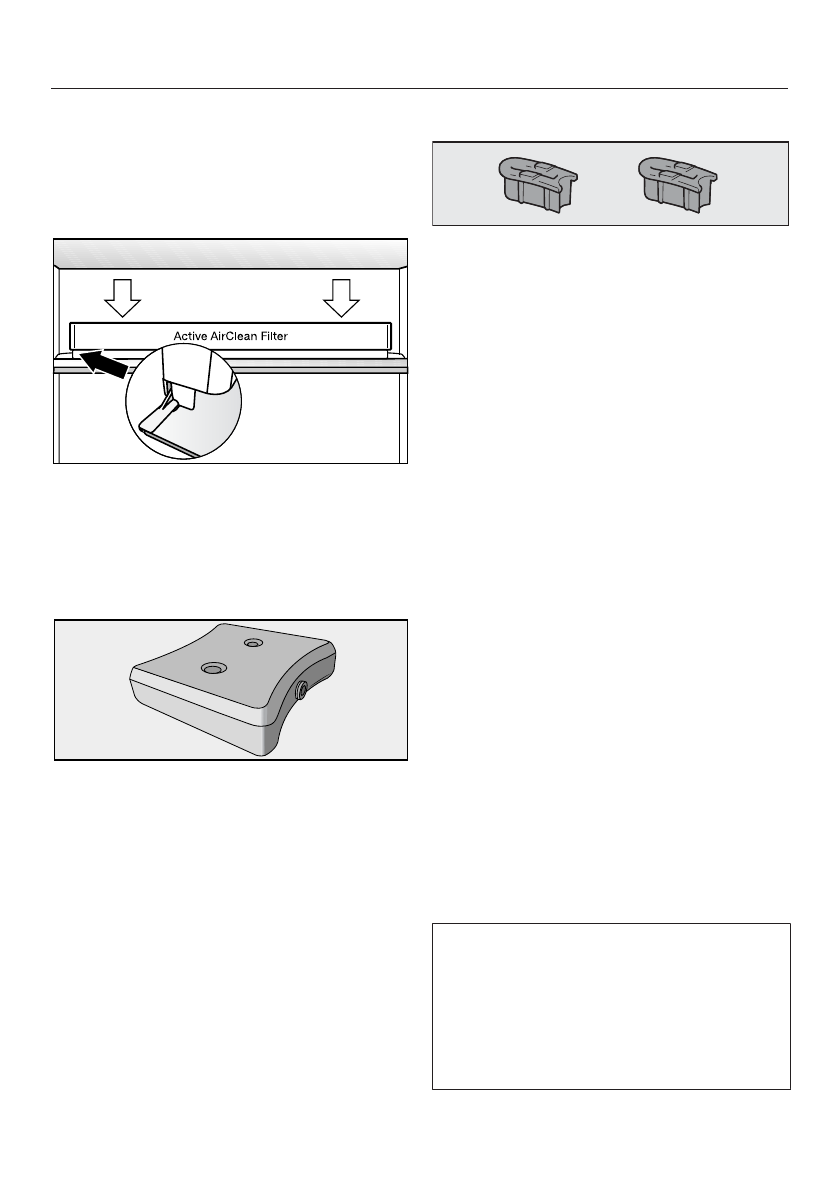 Active AirClean Filter