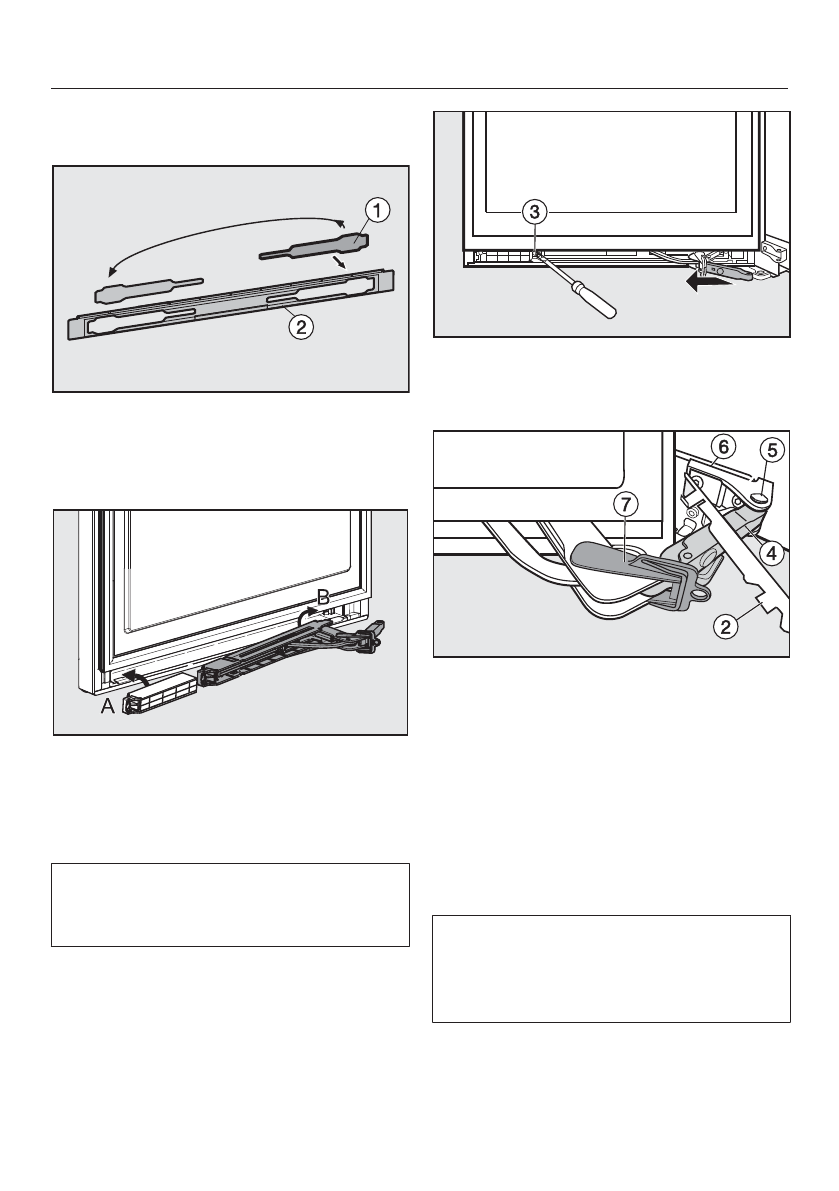 1

2

3

B

A

6

5

7

4

2