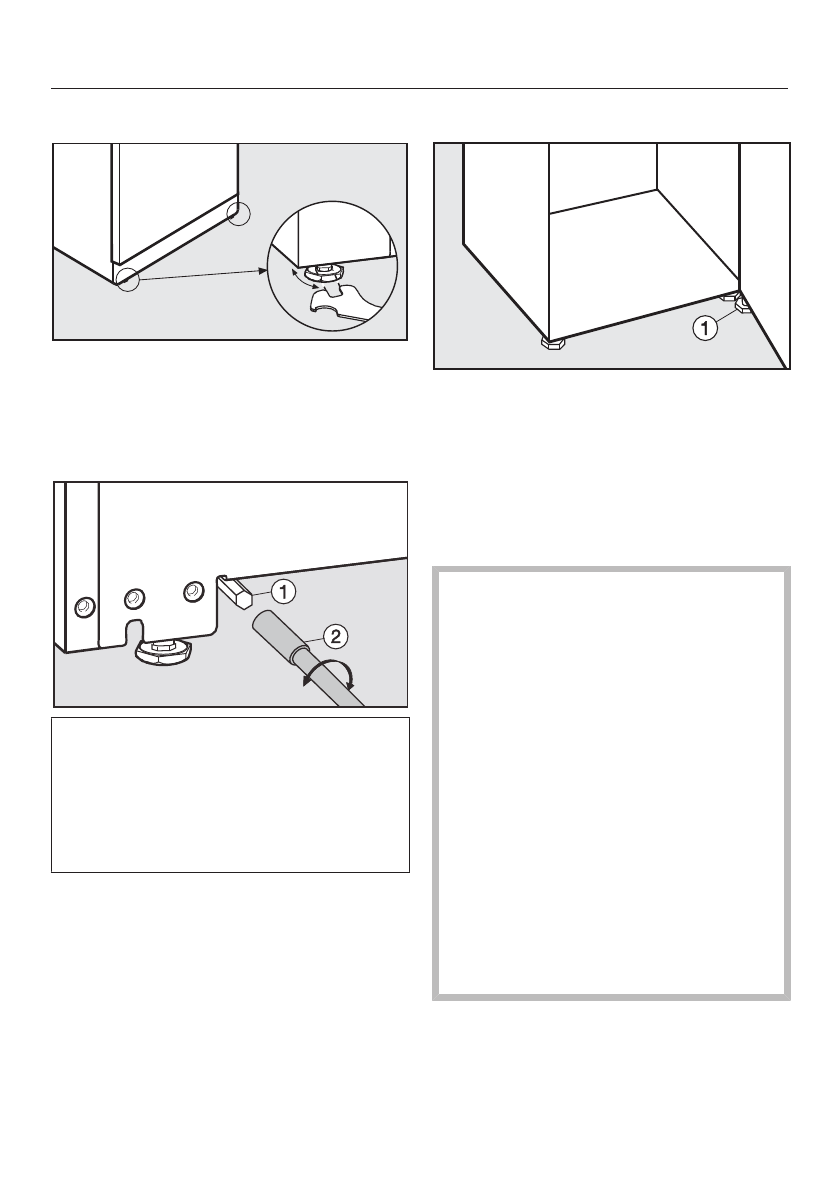 1

1

2