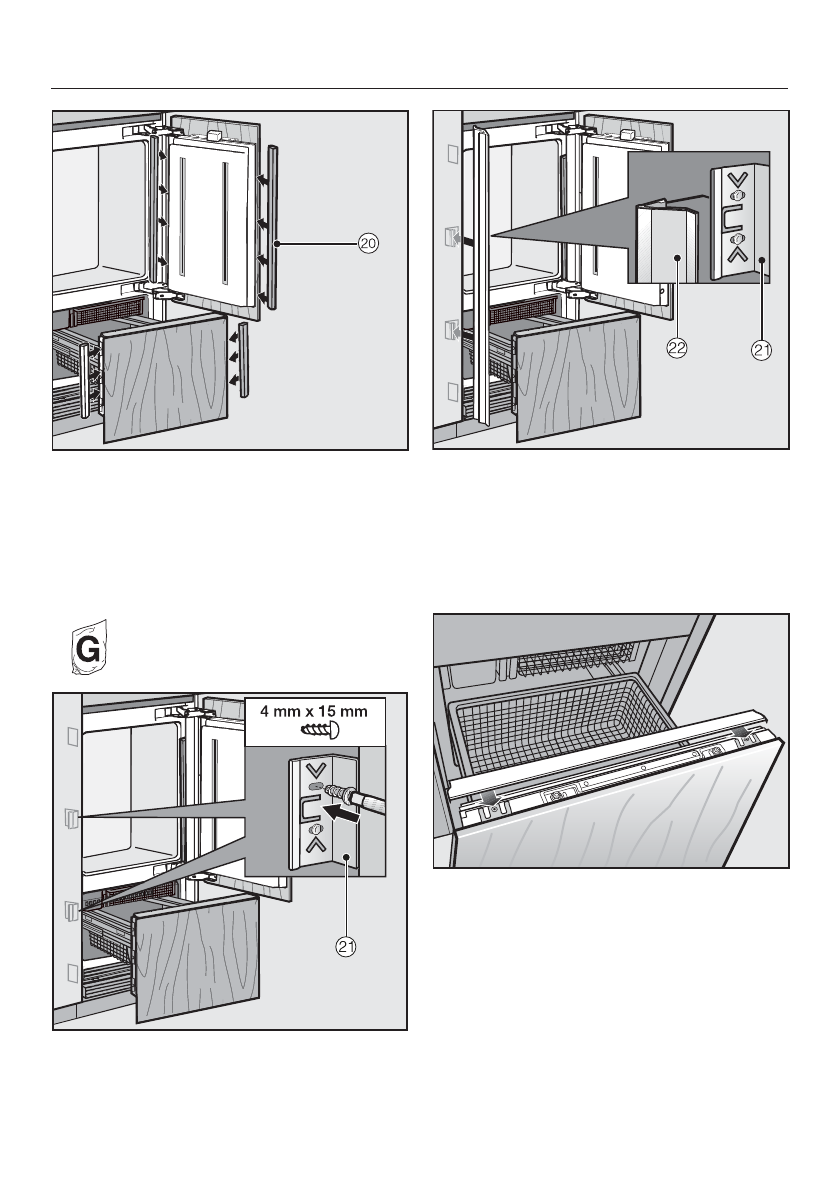 20

22

21

G

4 mm x 15 mm

21