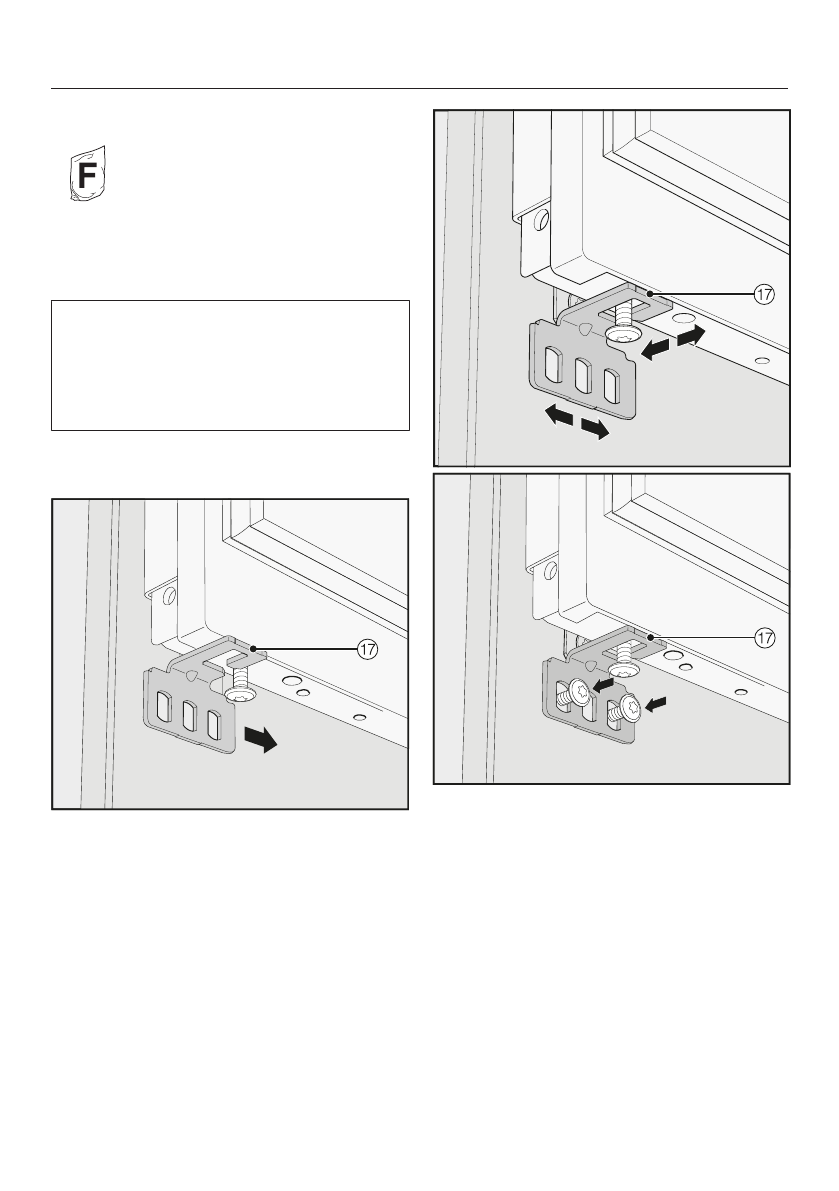 F

17

17

17