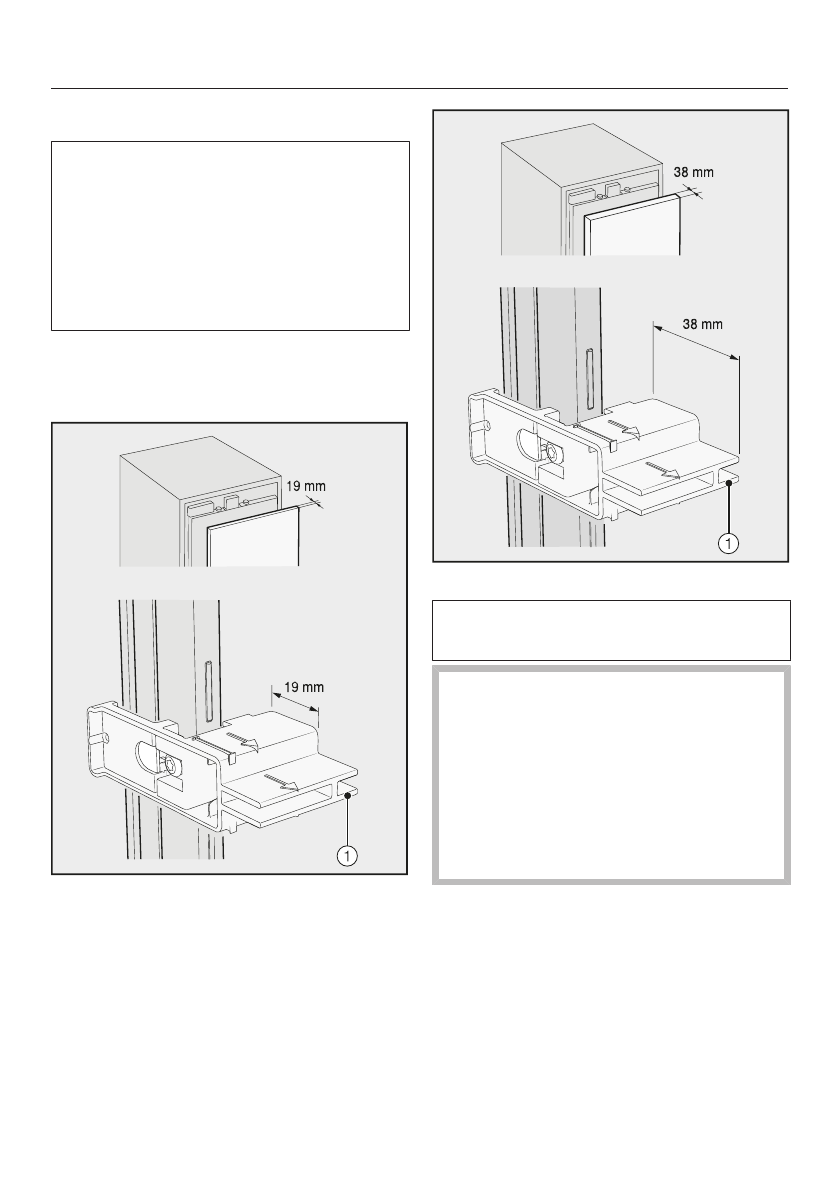 19 mm

19 mm

1

38 mm

38 mm

1