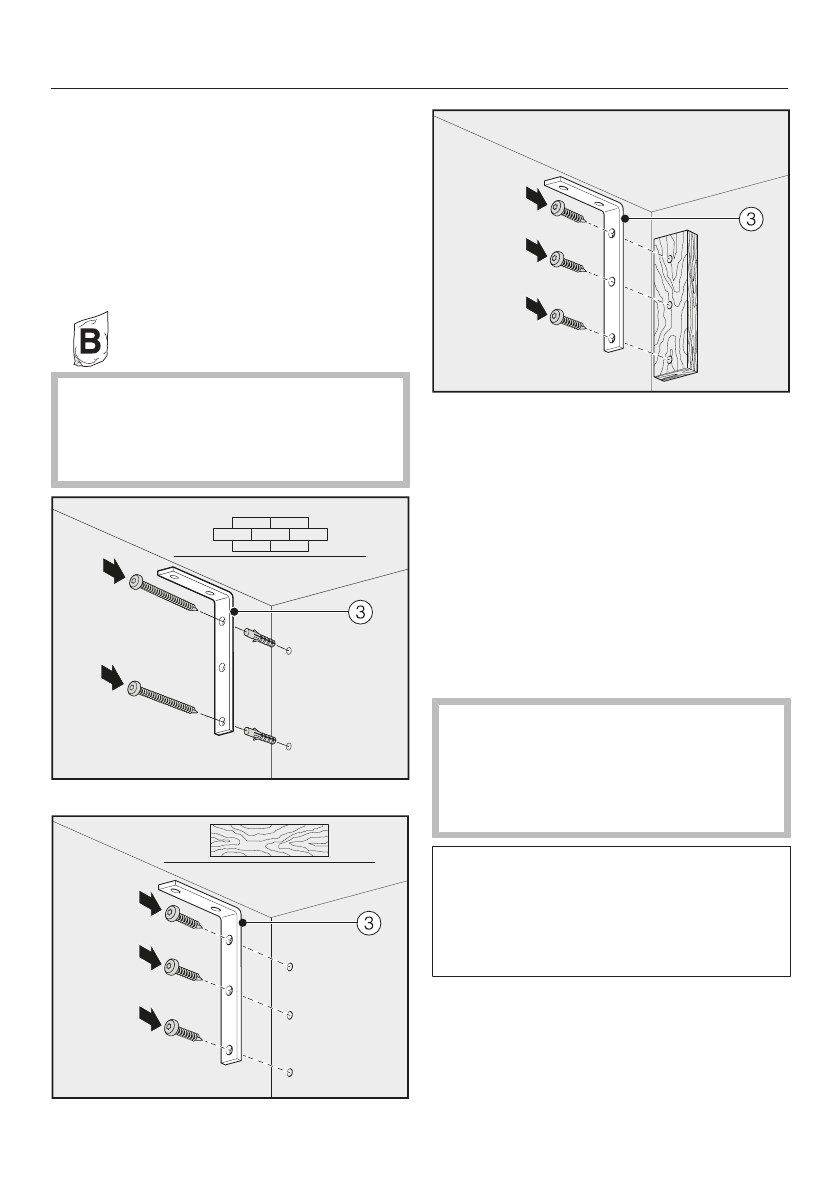 B

3

3

3