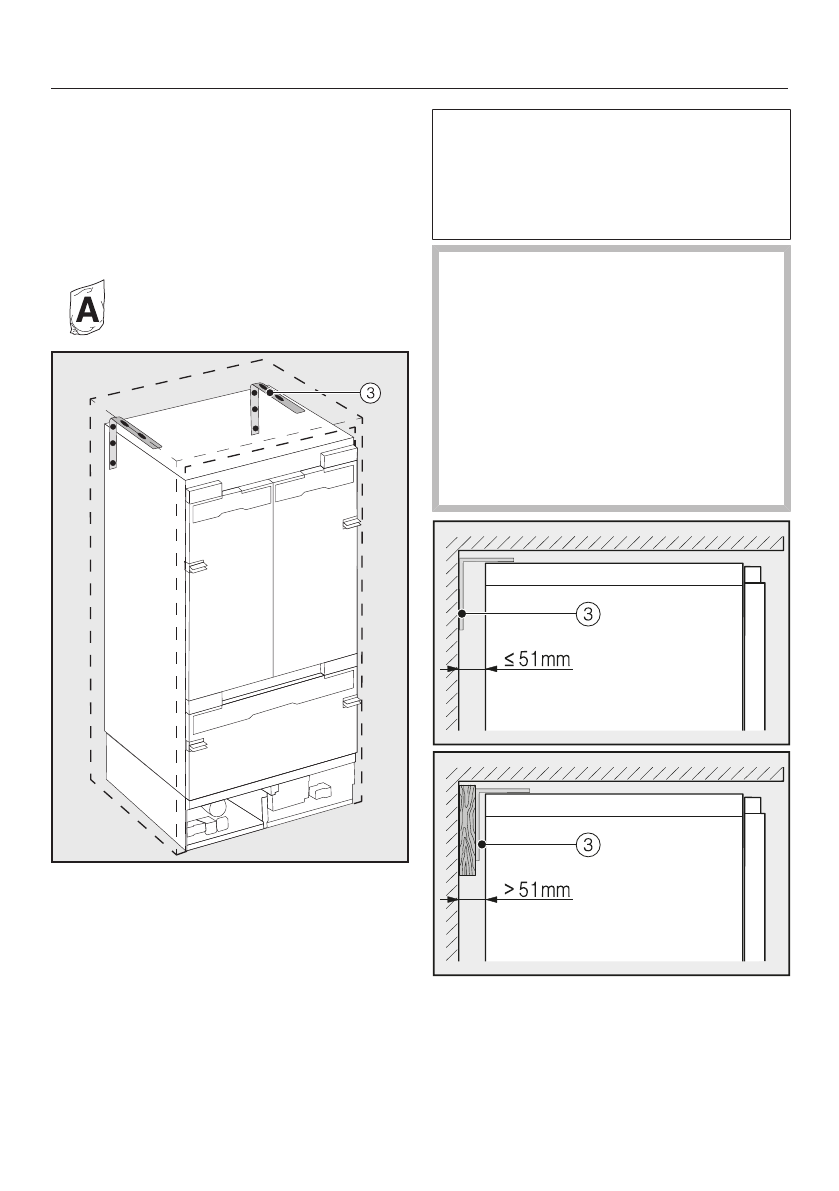 A

3

3

≤ 51mm

3

> 51mm